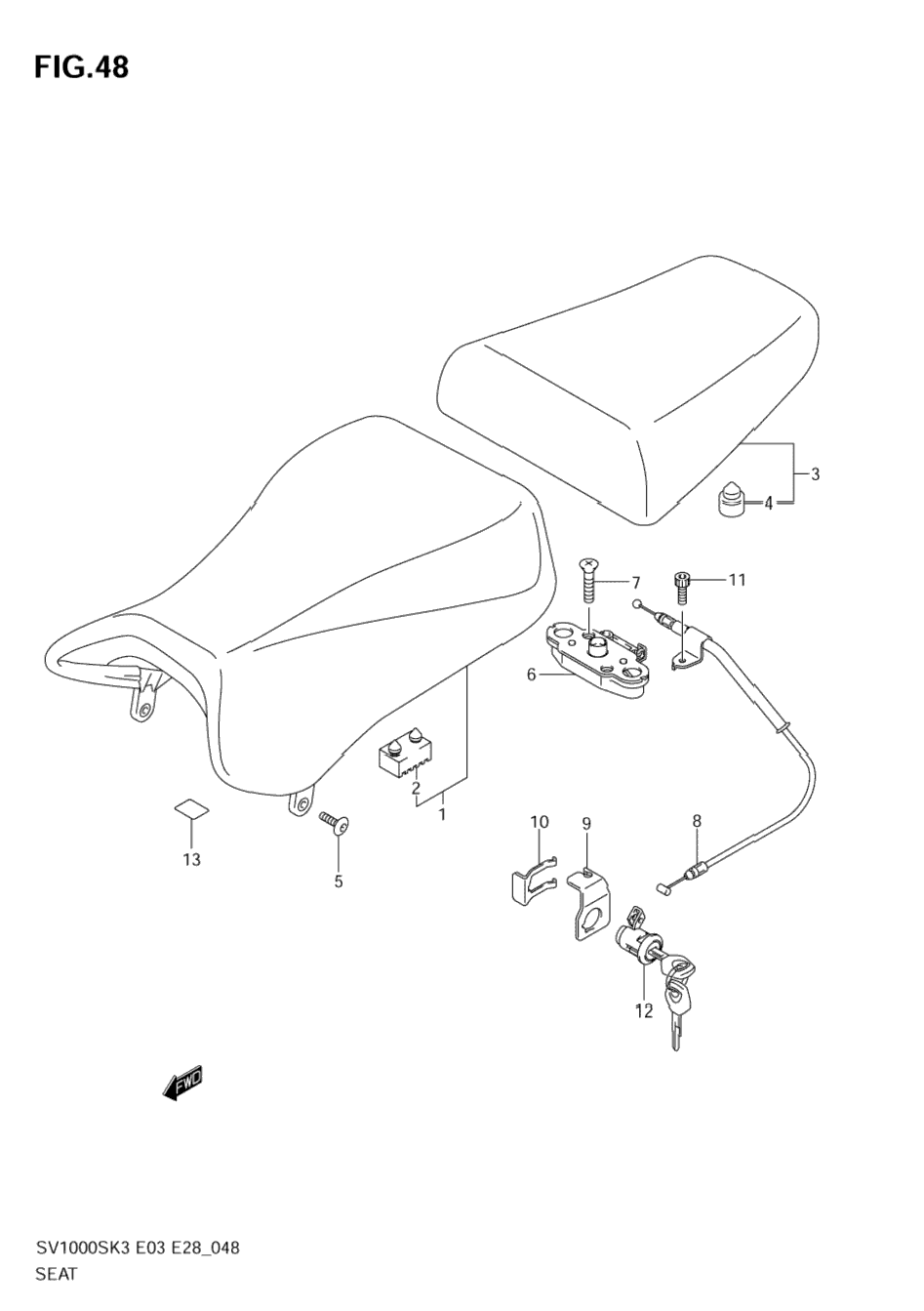 FIG.48

3
4
7
11
6
2
1
13
5
10
9
8
12
FWD

SV1000SK3 E03 E28_048
SEAT