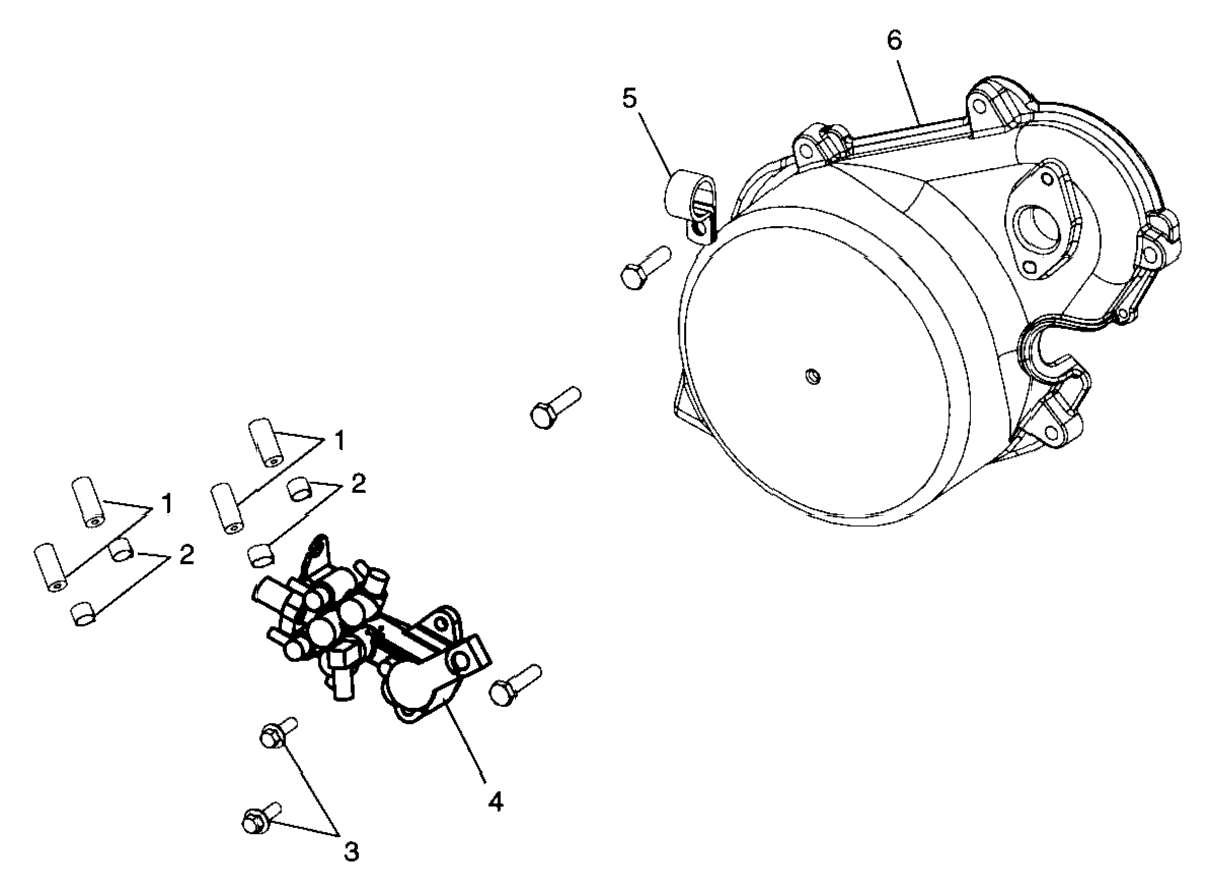 6
5
1
2
1
2
4
3