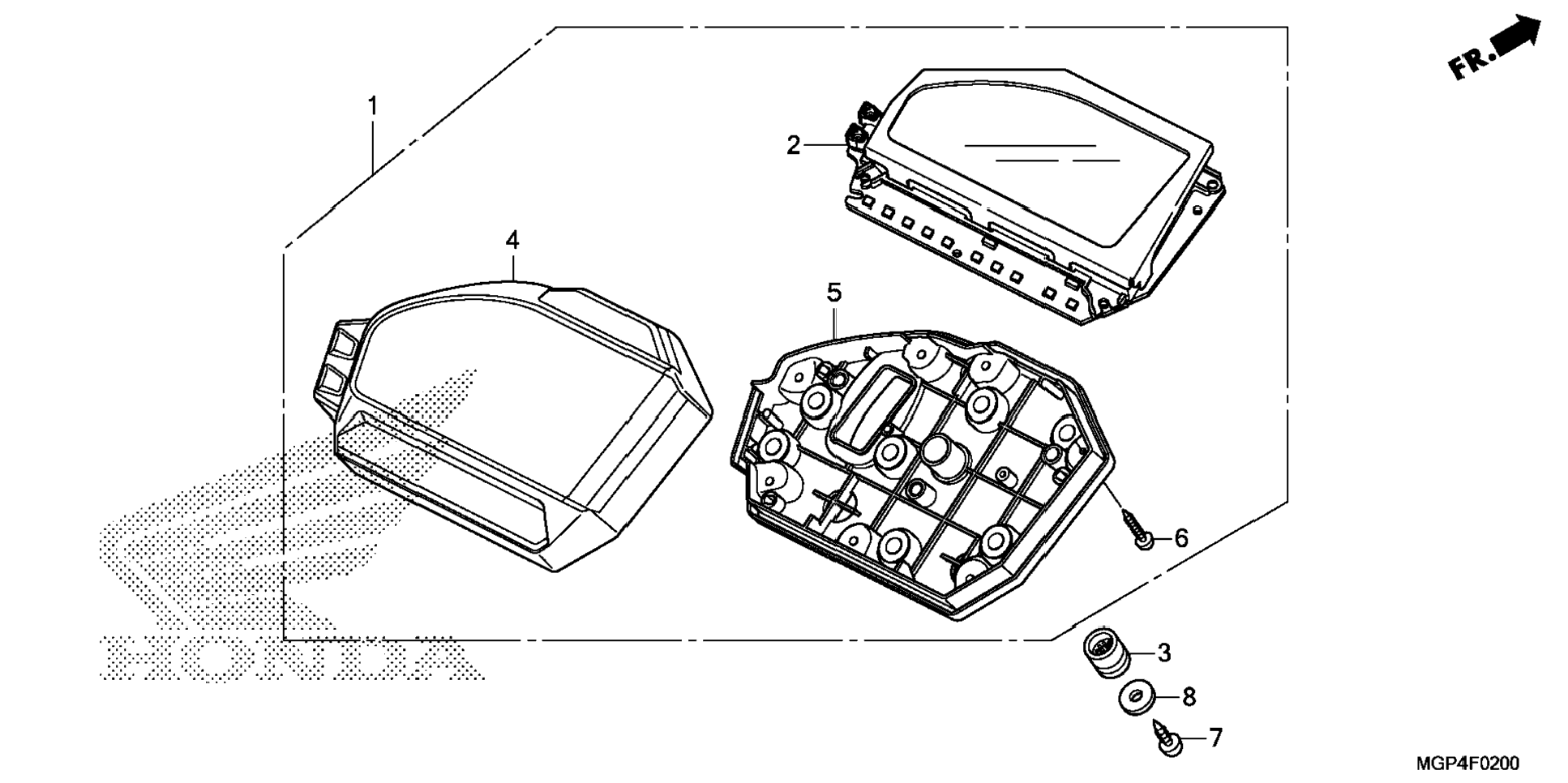 FR.

1

2

4

5

6

3

8

7

HONDA

MGP4F0200