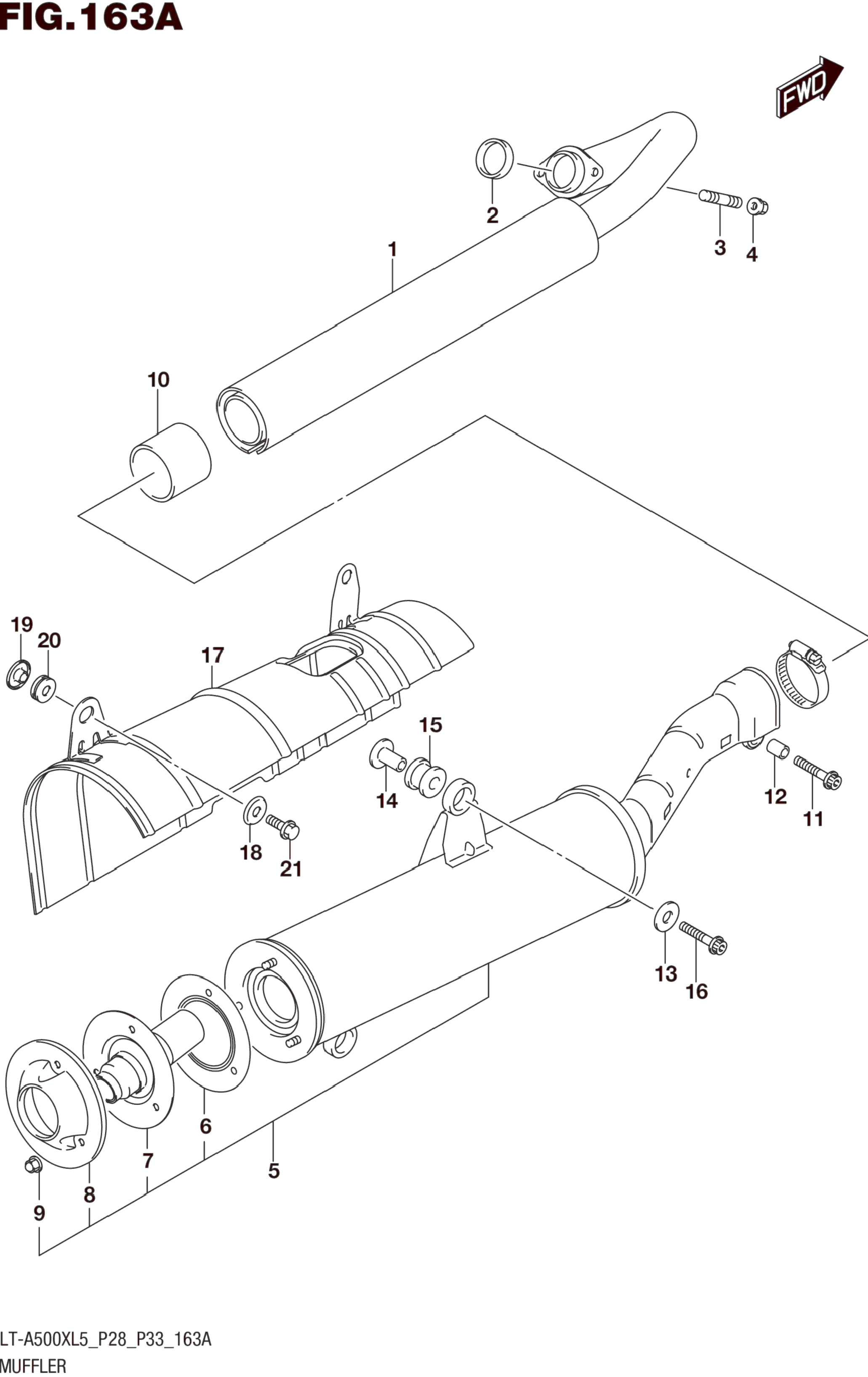 FIG.163A

FWD

2
1
3
4
10
19
20
17
15
14
18
21
12
11
13
16
6
7
5
8
9

LT-A500XL5_P28_P33_163A
MUFFLER