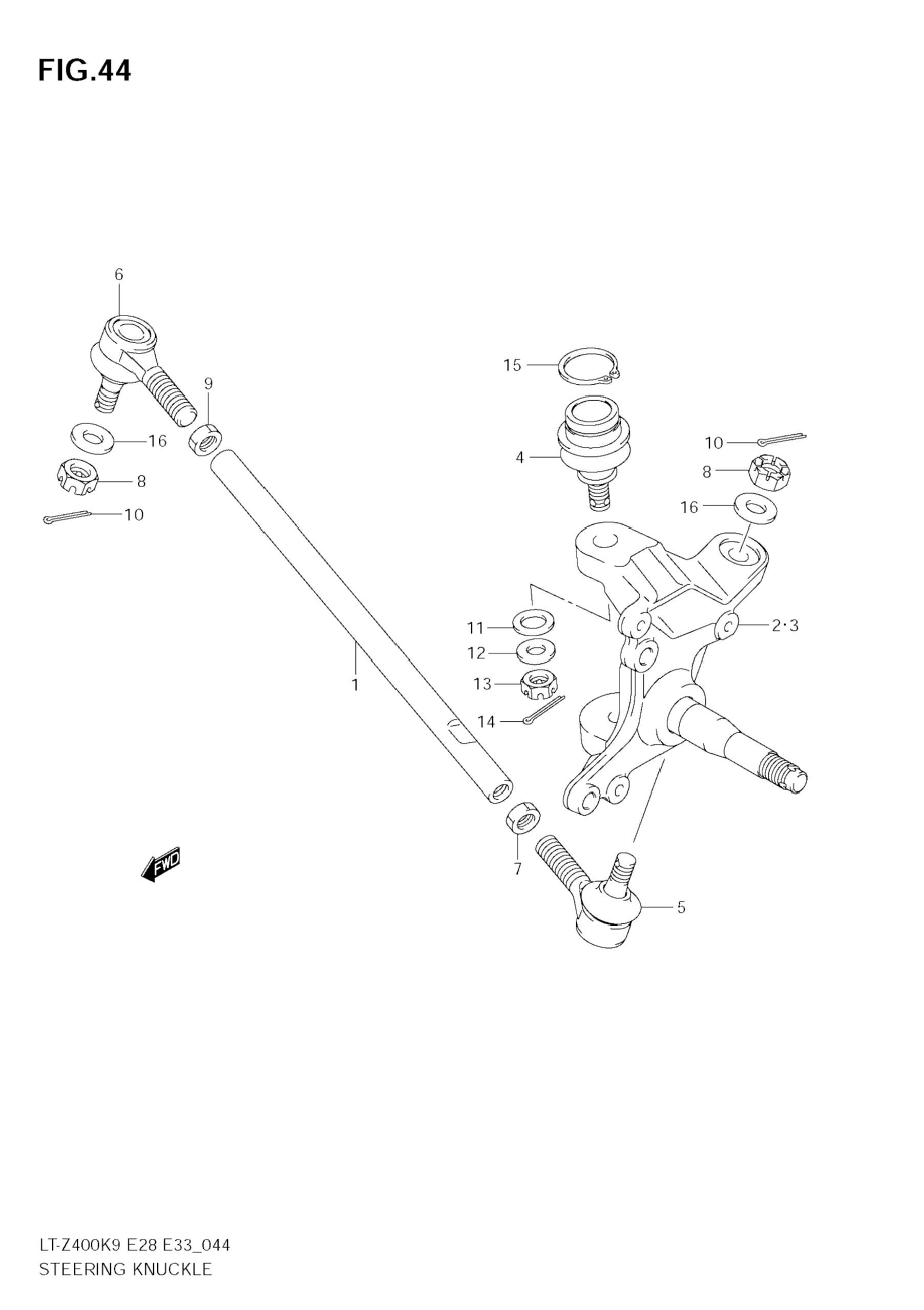 FIG.44

6
9
16
8
10
15
4
10
8
16
11
12
13
14
2·3
1
7
5
FWD

LT-Z400K9 E28 E33_044
STEERING KNUCKLE