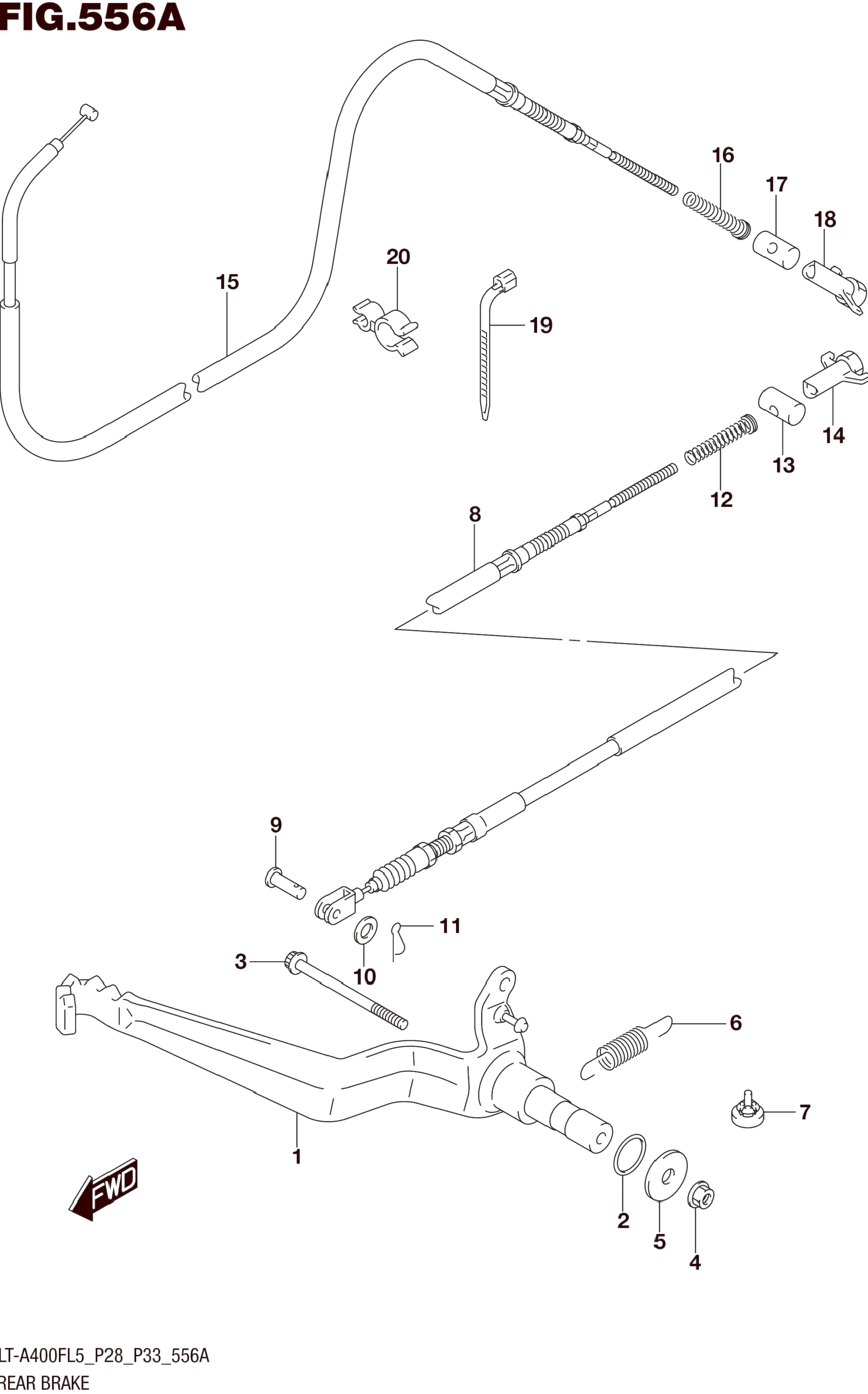 FIG.556A

16
17
18
20
15
19
14
13
12
8
9
11
3
10
6
7
1
FWD
2
5
4

LT-A400FL5_P28_P33_556A
REAR BRAKE