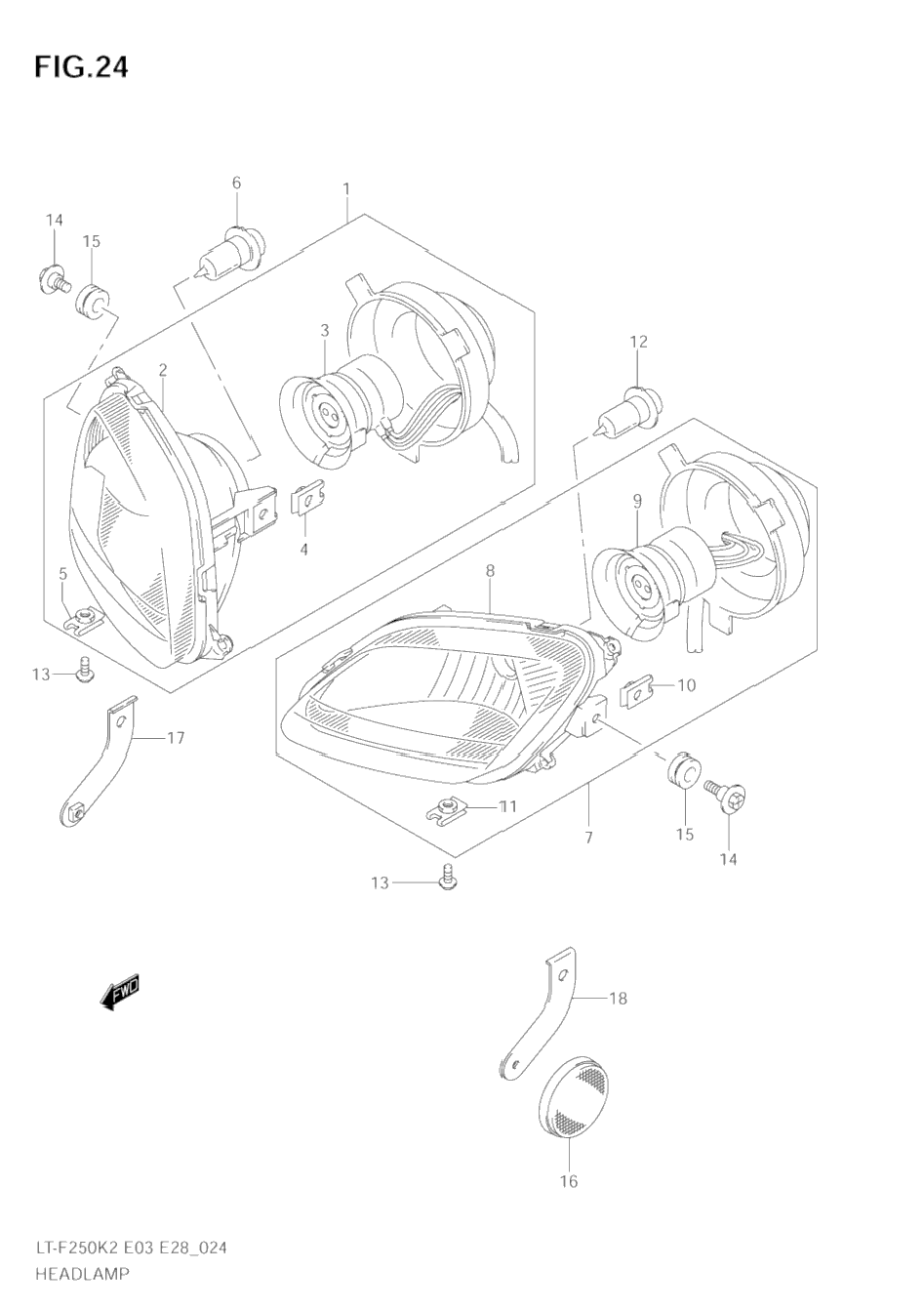 FIG.24

6
1
14
15
3
2
12
4
9
5
8
13
10
17
11
7
15
14
13
FWD
18
16

LT-F250K2 E03 E28_024
HEADLAMP