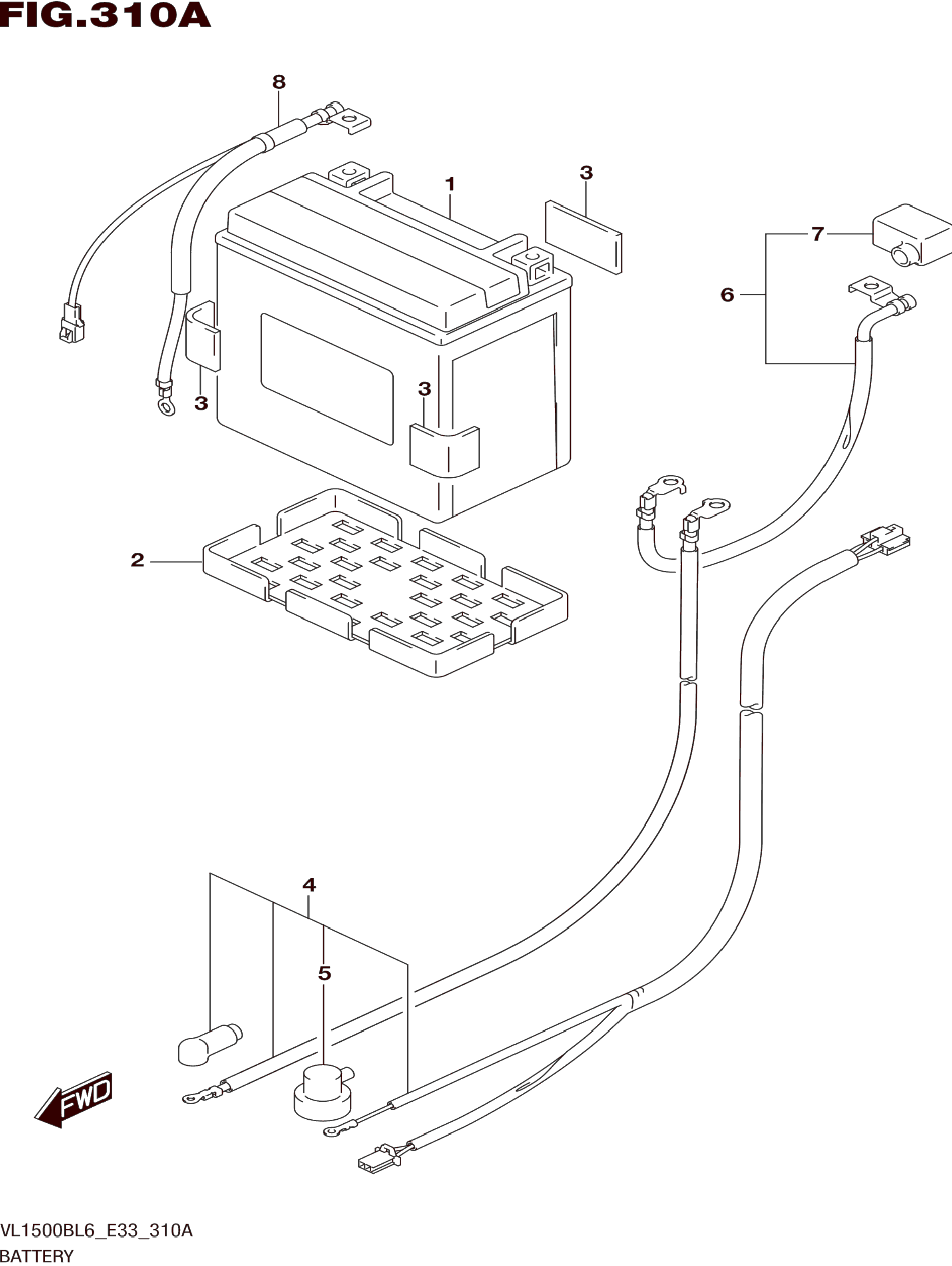 FIG.310A

8

1

3

7

6

3

3

2

4

5

FWD

VL1500BL6_E33_310A
BATTERY