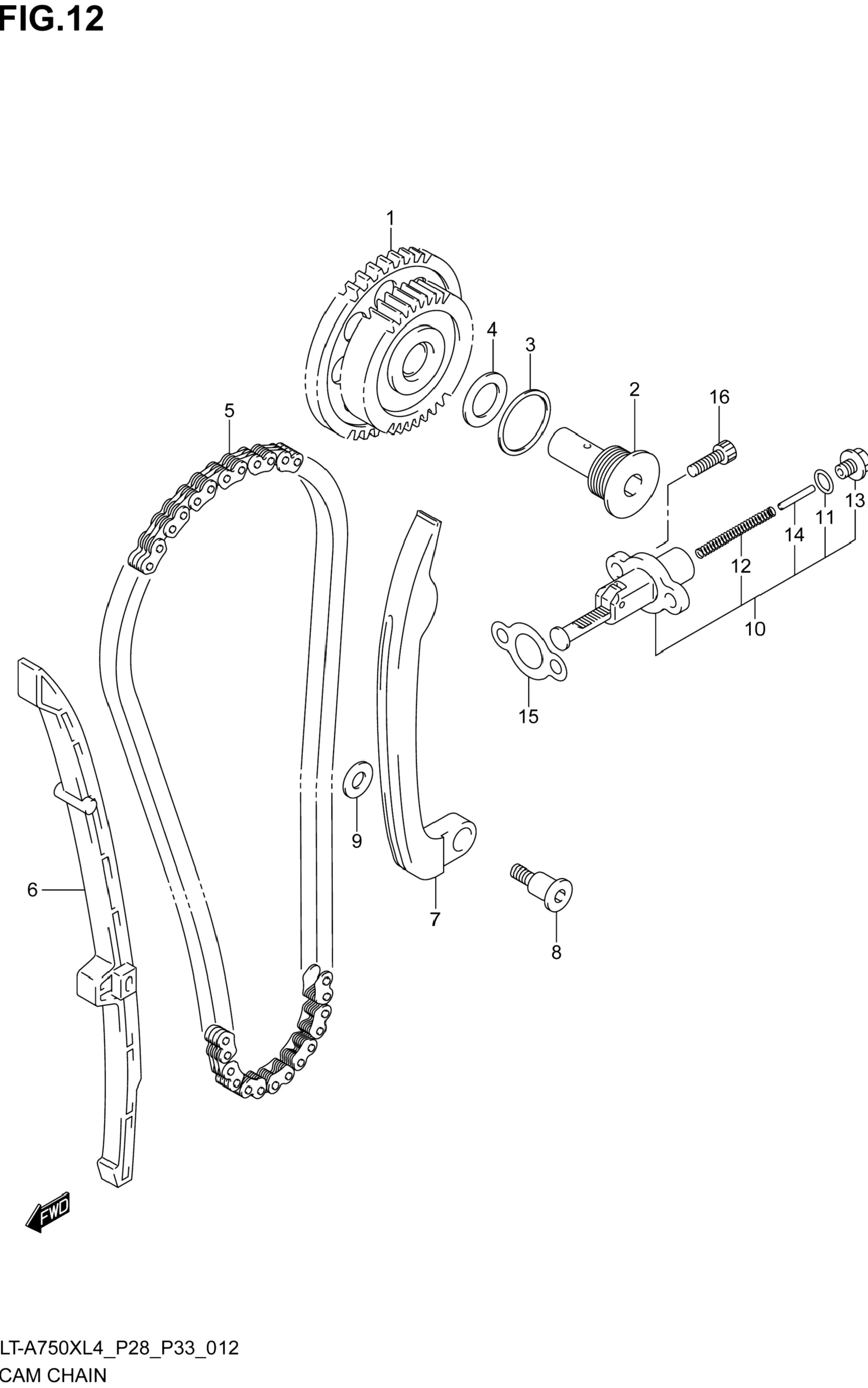 FIG.12

1
4
3
2
16
5
13
11
14
12
10
15
9
6
7
8
FWD

LT-A750XL4_P28_P33_012
CAM CHAIN