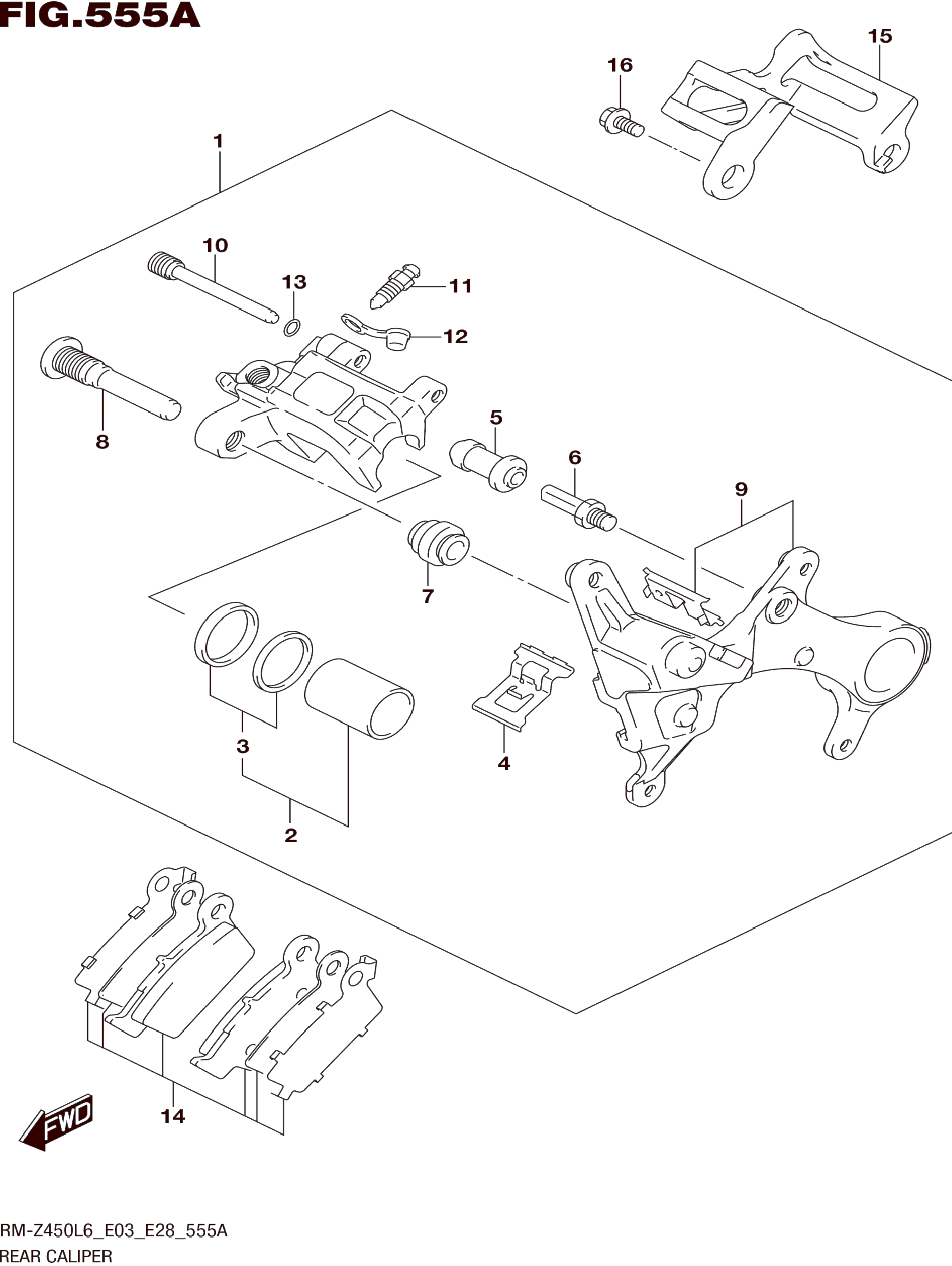 FIG.555A

15

16

1

10

13

11

12

8

5

6

9

7

3

4

2

14

FWD

RM-Z450L6_E03_E28_555A
REAR CALIPER