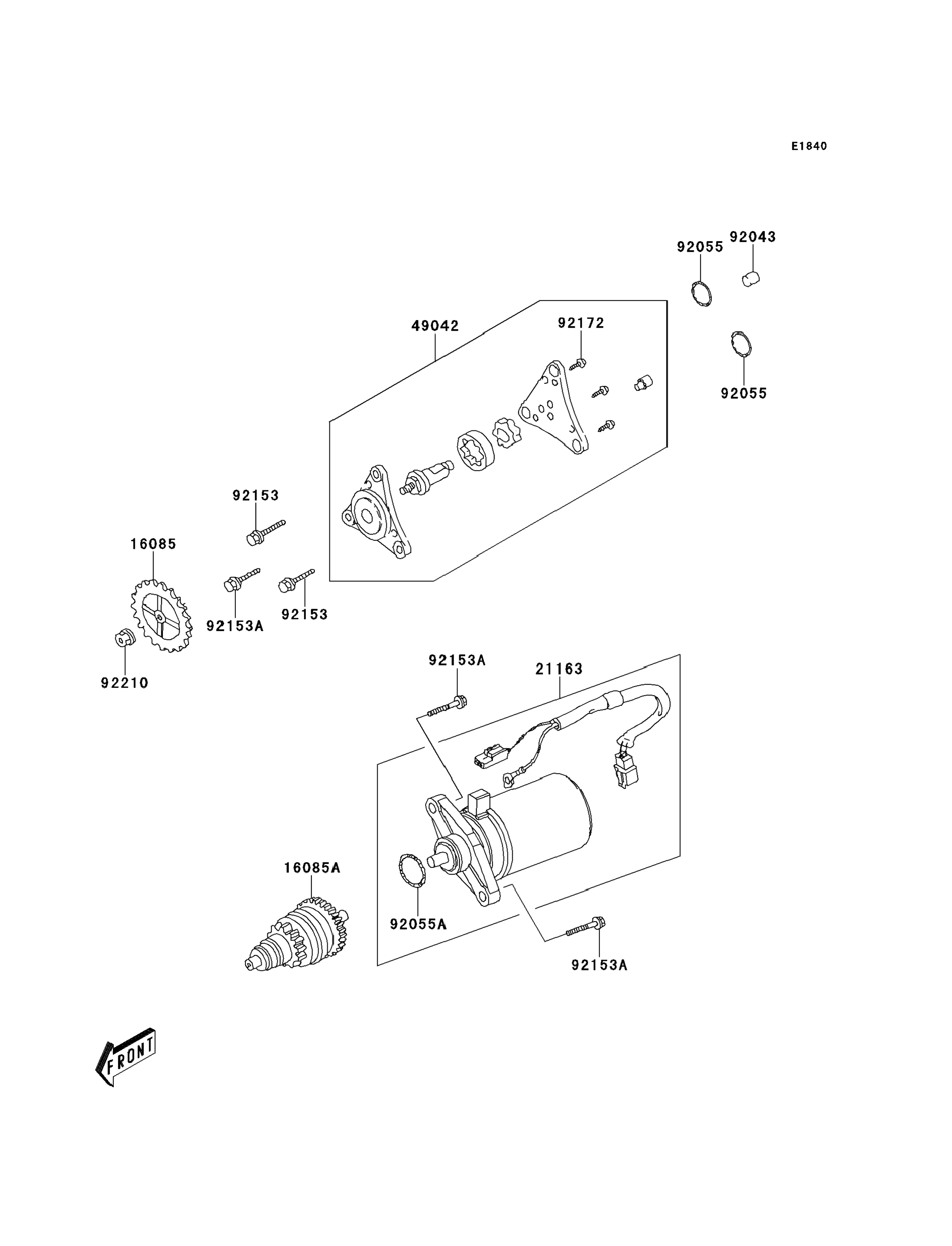 E1840

92055
92043

49042
92172

92055

92153

16085

92153A
92153

92210

92153A
21163

16085A

92055A

92153A

FRONT