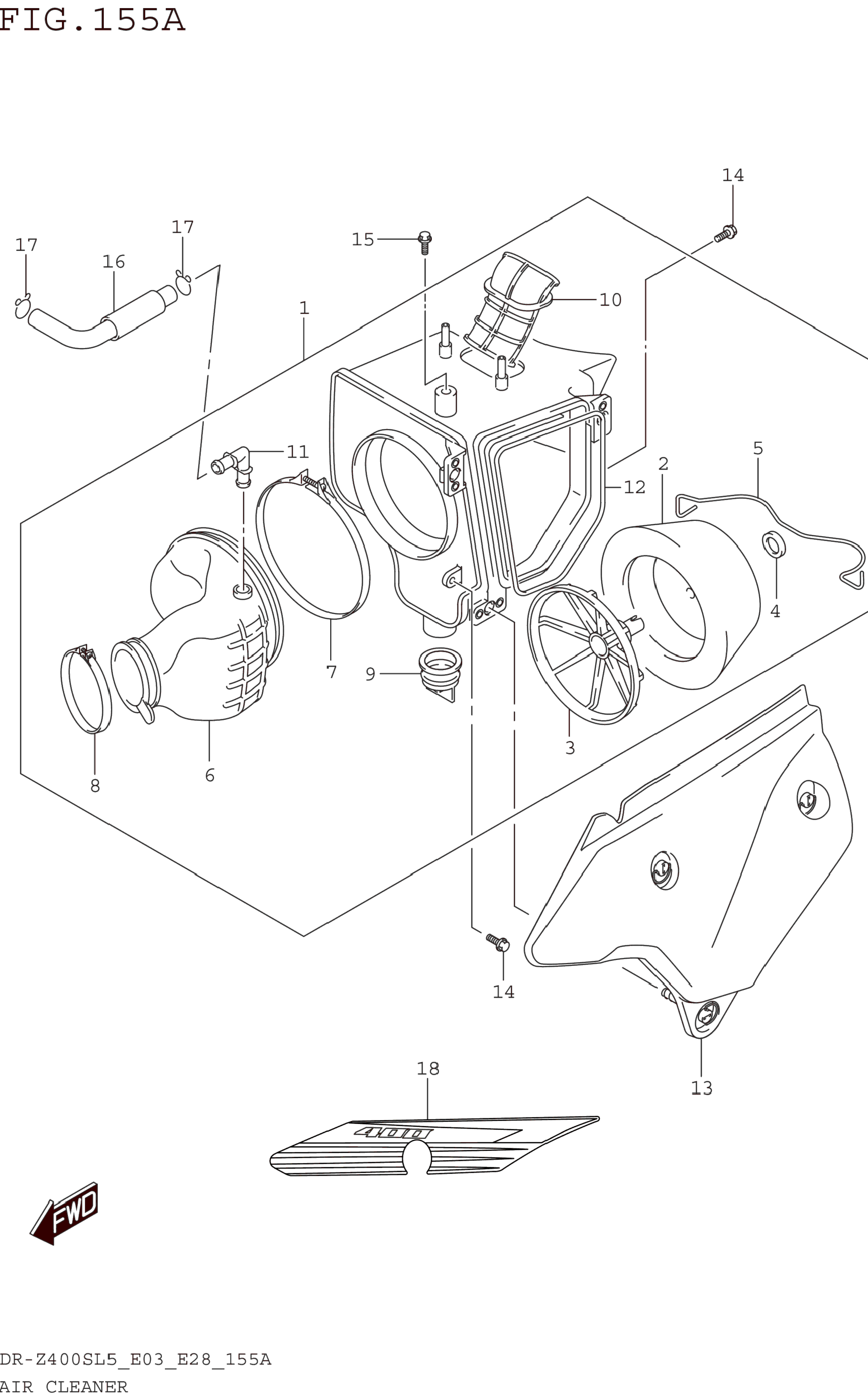 FIG.155A

14
17
17
15
16
10
1
11
5
2
12
4
7
9
3
8
6
14
13
18
400
FWD

DR-Z400SL5_E03_E28_155A
AIR CLEANER