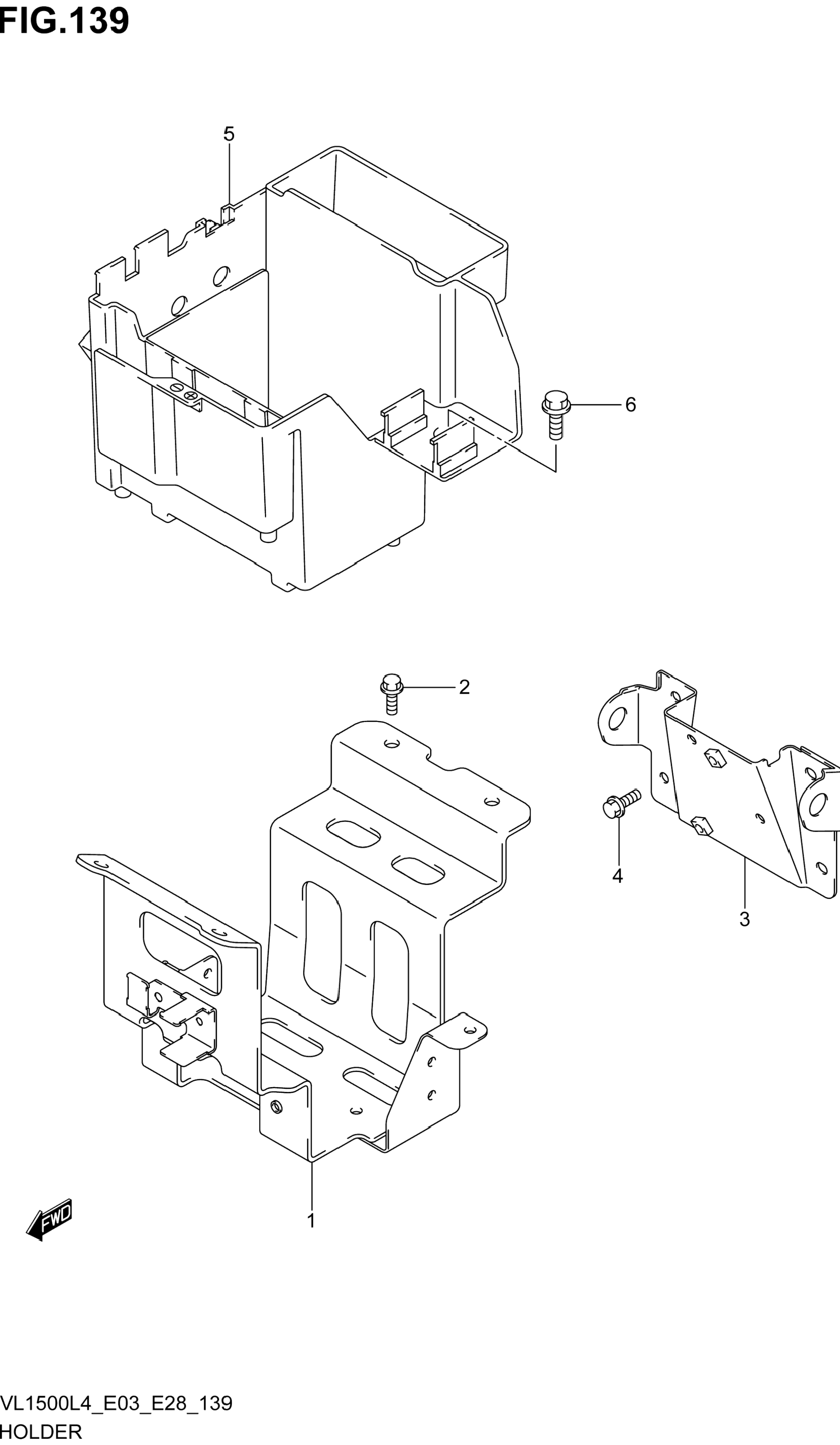 FIG.139

5

6

2

4

3

1

FWD

VL1500L4_E03_E28_139
HOLDER