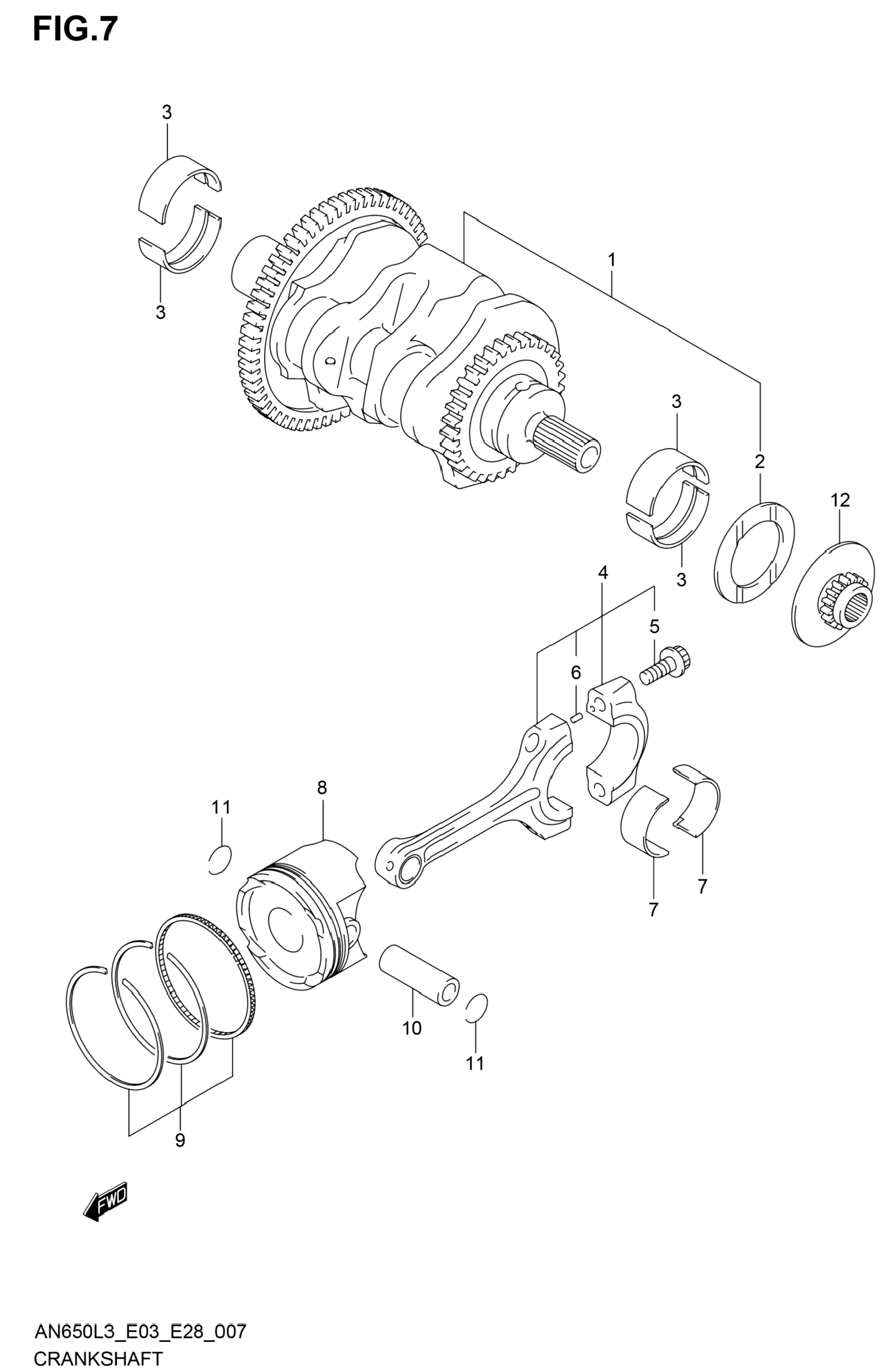 FIG.7

3
3
1
3
2
12
3
4
5
6
8
11
7
7
10
11
9

FWD

AN650L3_E03_E28_007
CRANKSHAFT