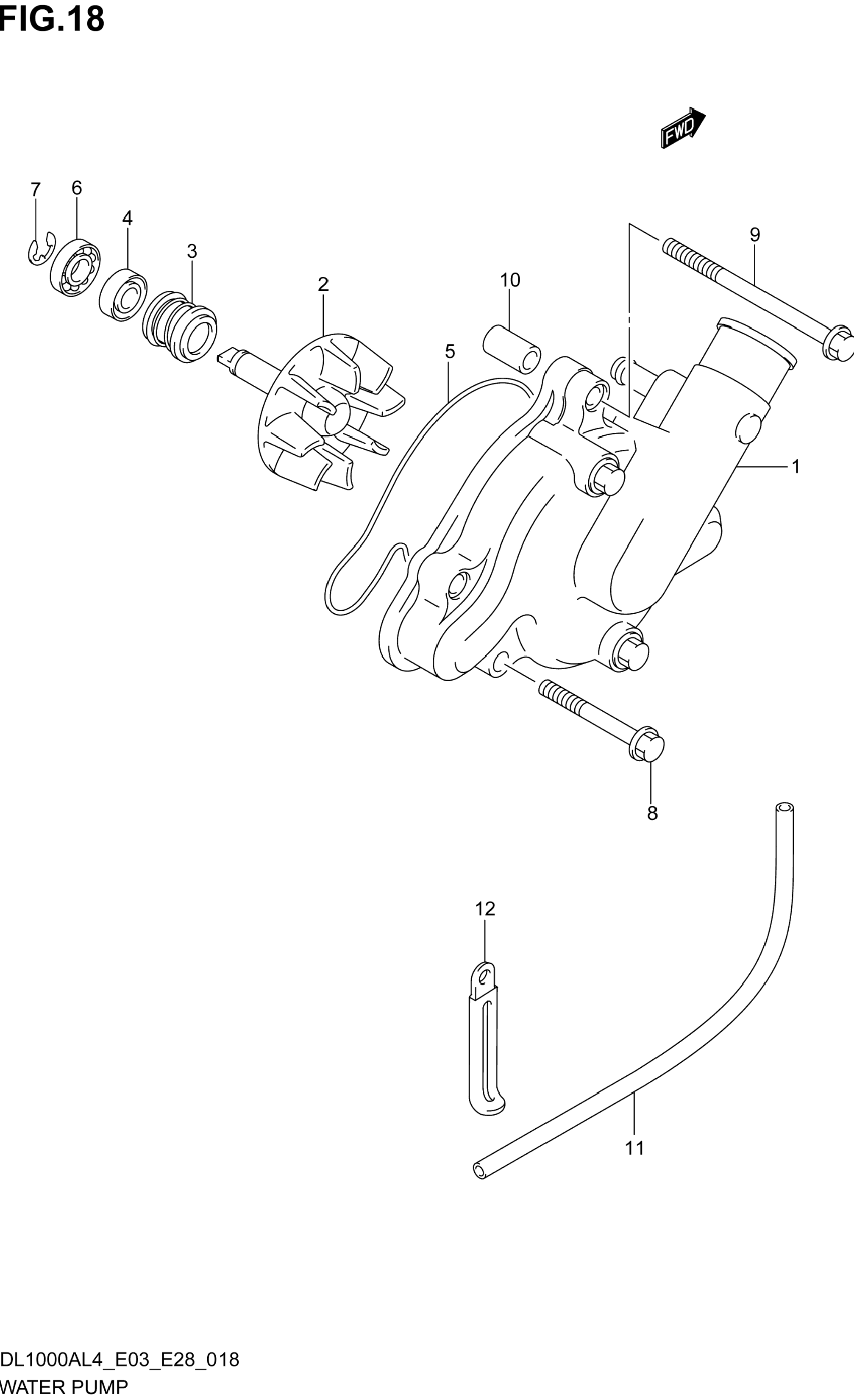 FIG.18

FWD

7 6 4 3 2 10 5 9 1 8 12 11

DL1000AL4_E03_E28_018
WATER PUMP