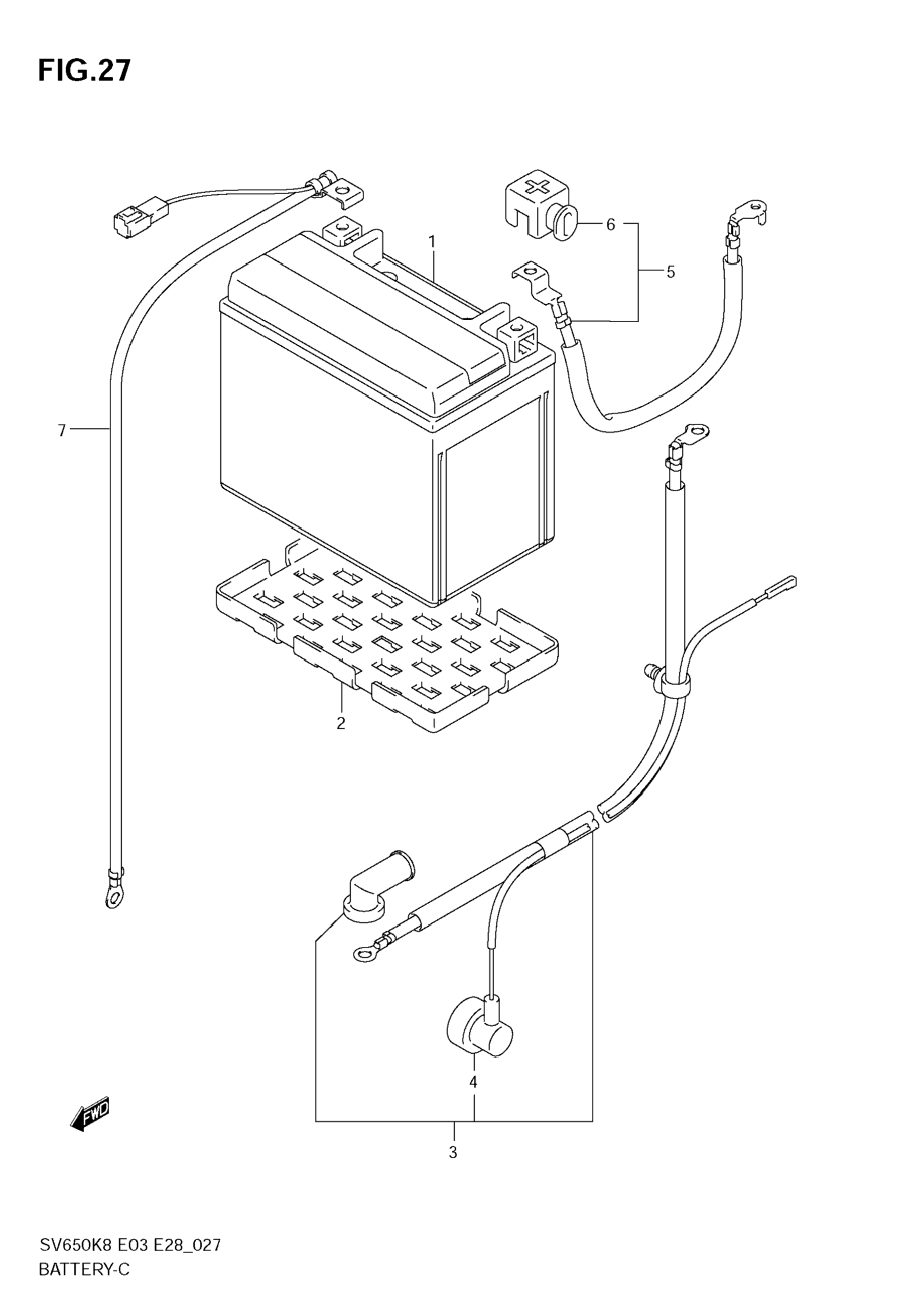 FIG.27

1

6

5

7

2

4

3

FWD

SV650K8 E03 E28_027
BATTERY-C