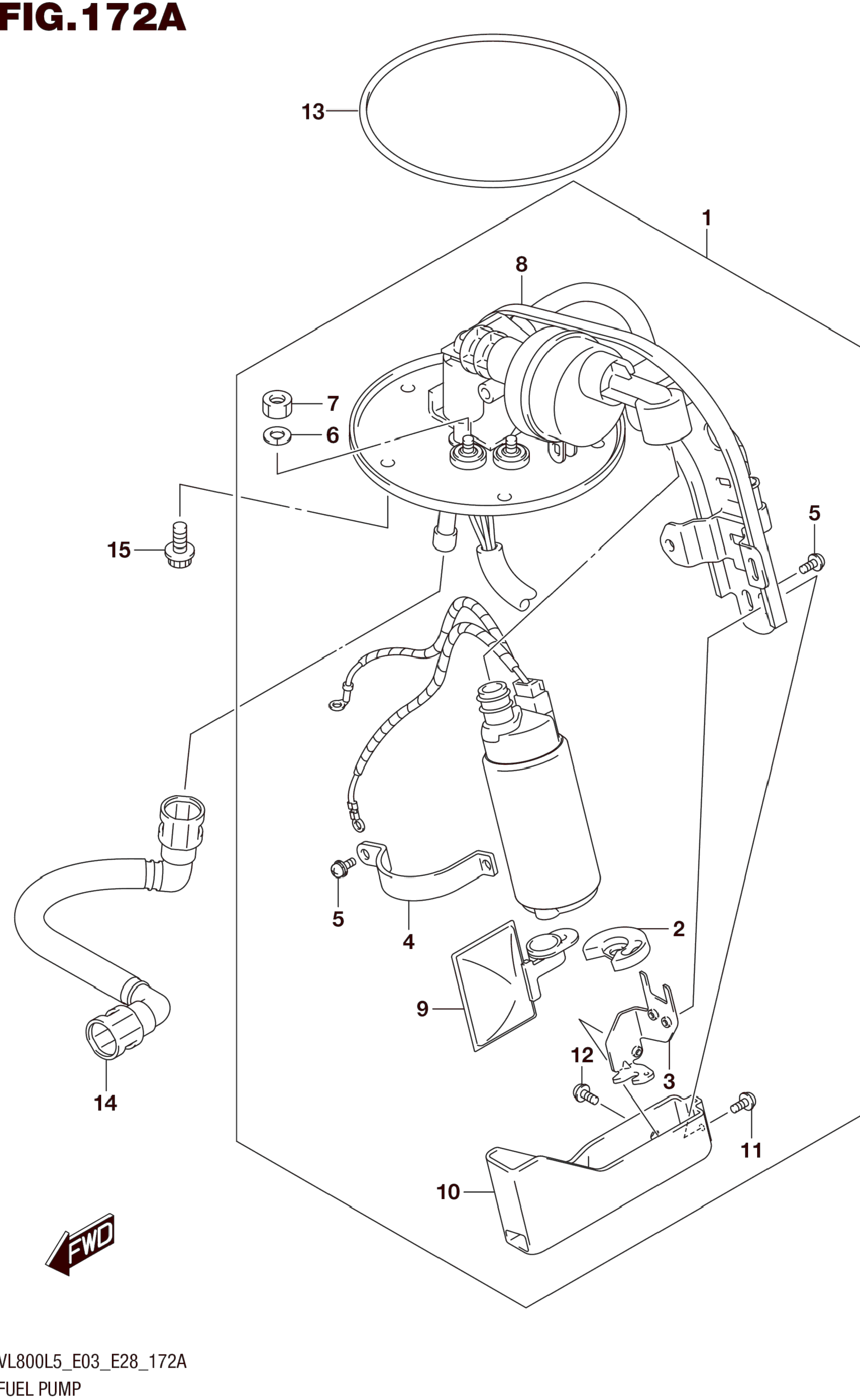 FIG.172A

13

1

8

7

6

15

5

5

4

2

9

12

3

14

11

10

FWD

VL800L5_E03_E28_172A
FUEL PUMP