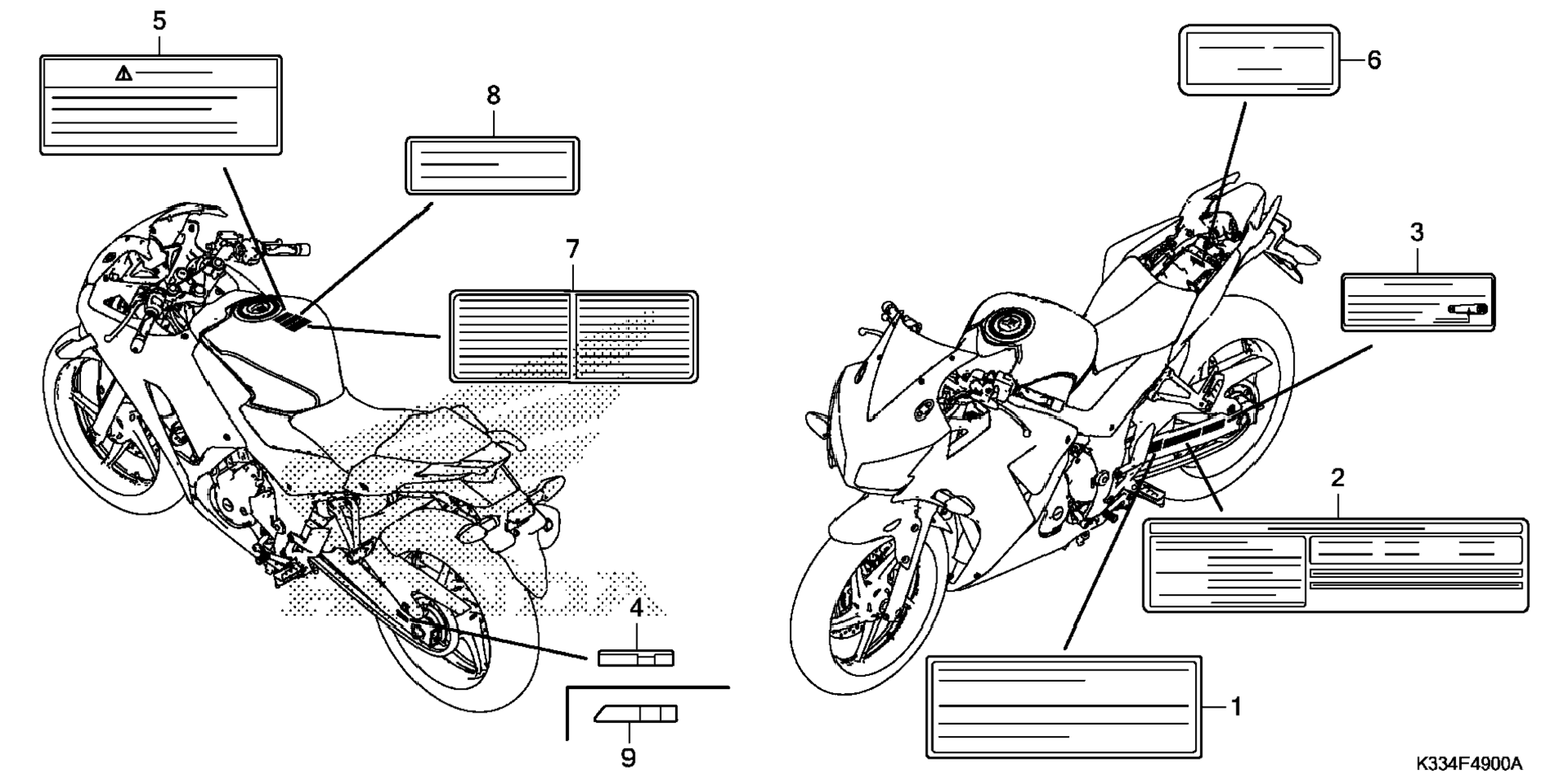 5

8

7

4

9

6

3

2

1

K334F4900A