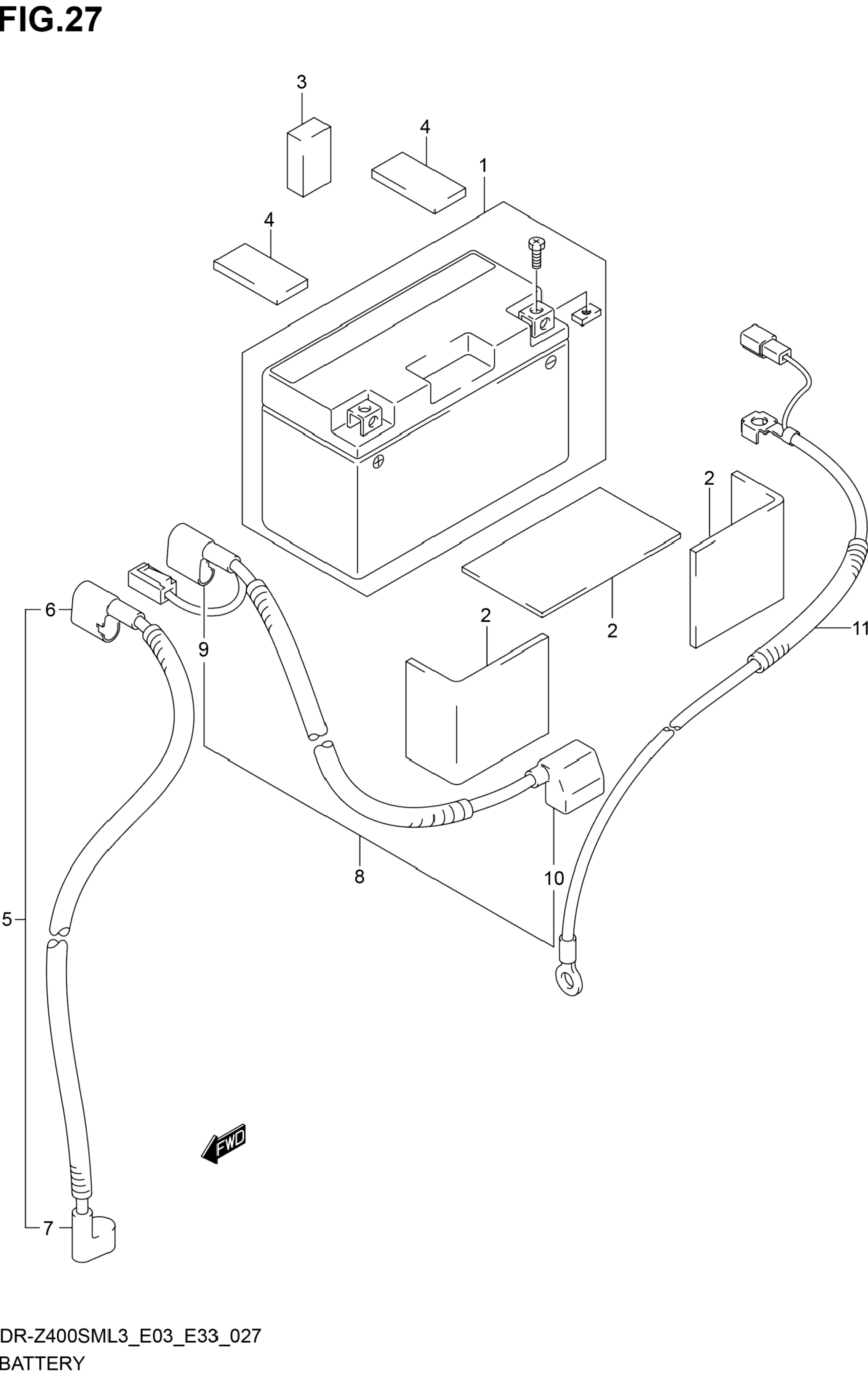 FIG.27

3
4
1
4
2
6
9
2
2
11
8
10
5
FWD
7

DR-Z400SML3_E03_E33_027
BATTERY