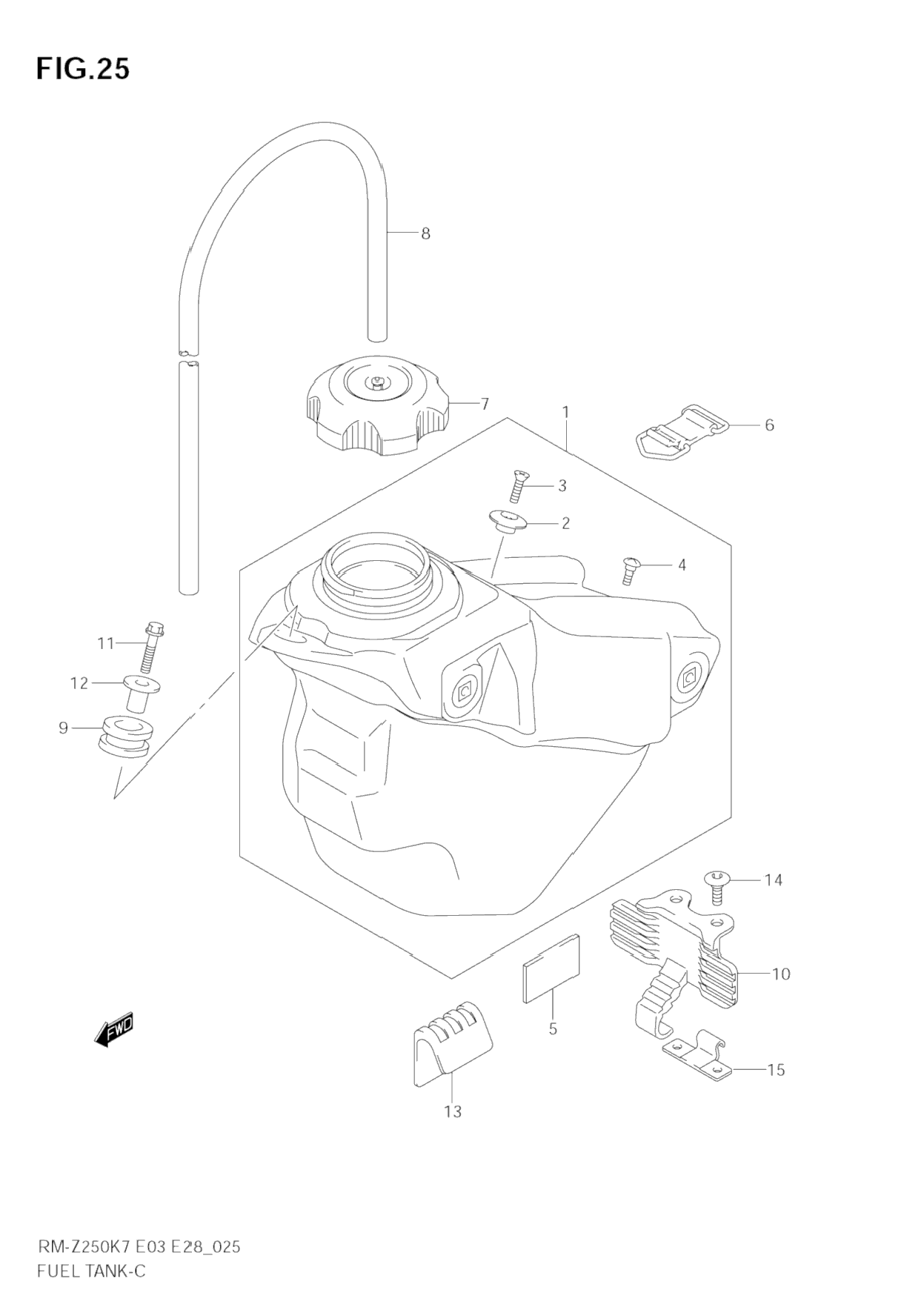 FIG.25

8

7

1

6

3

2

4

11

12

9

14

10

5

15

13

FWD

RM-Z250K7 E03 E28_025
FUEL TANK-C