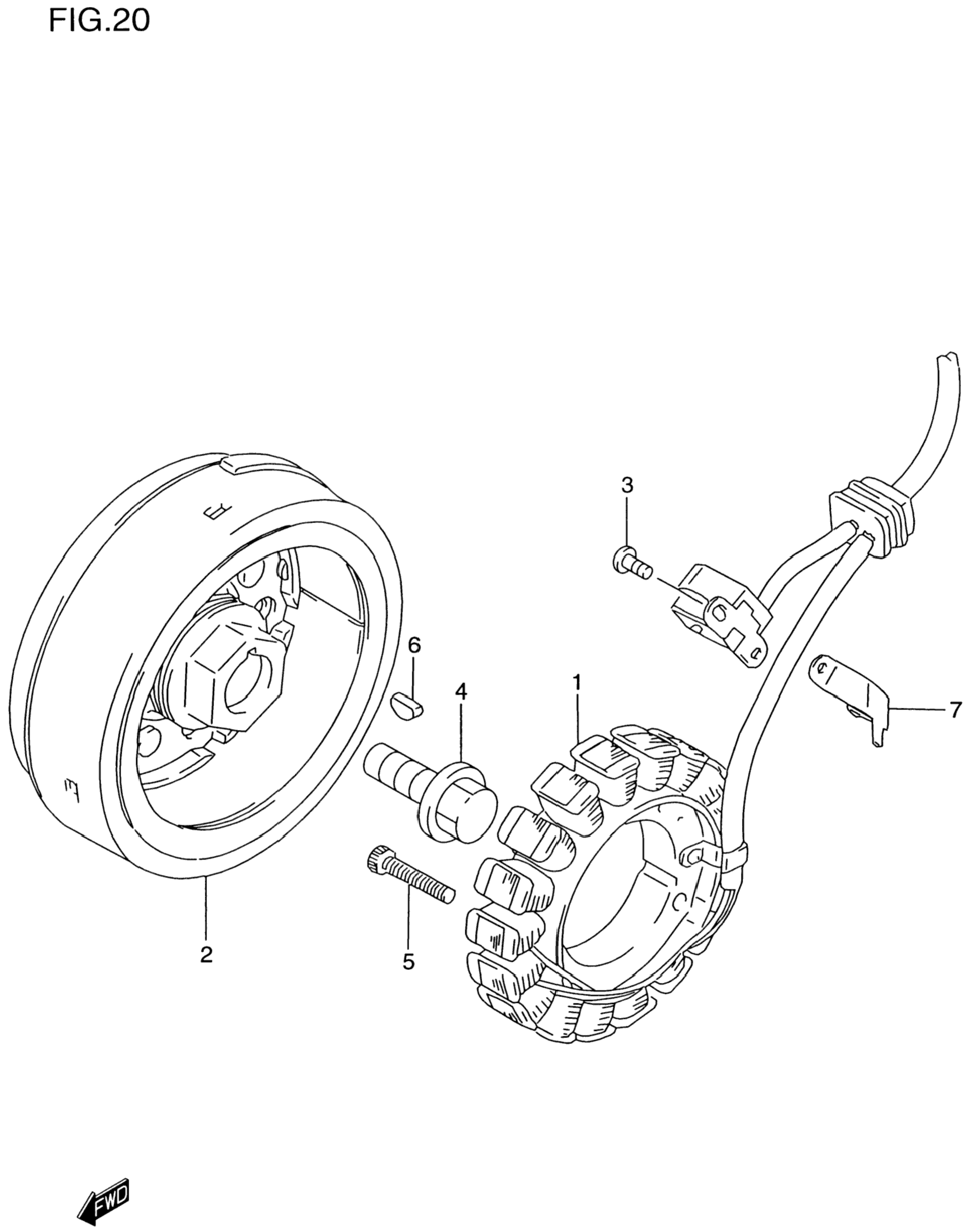 FIG.20

3

6

4

1

7

2

5

FWD