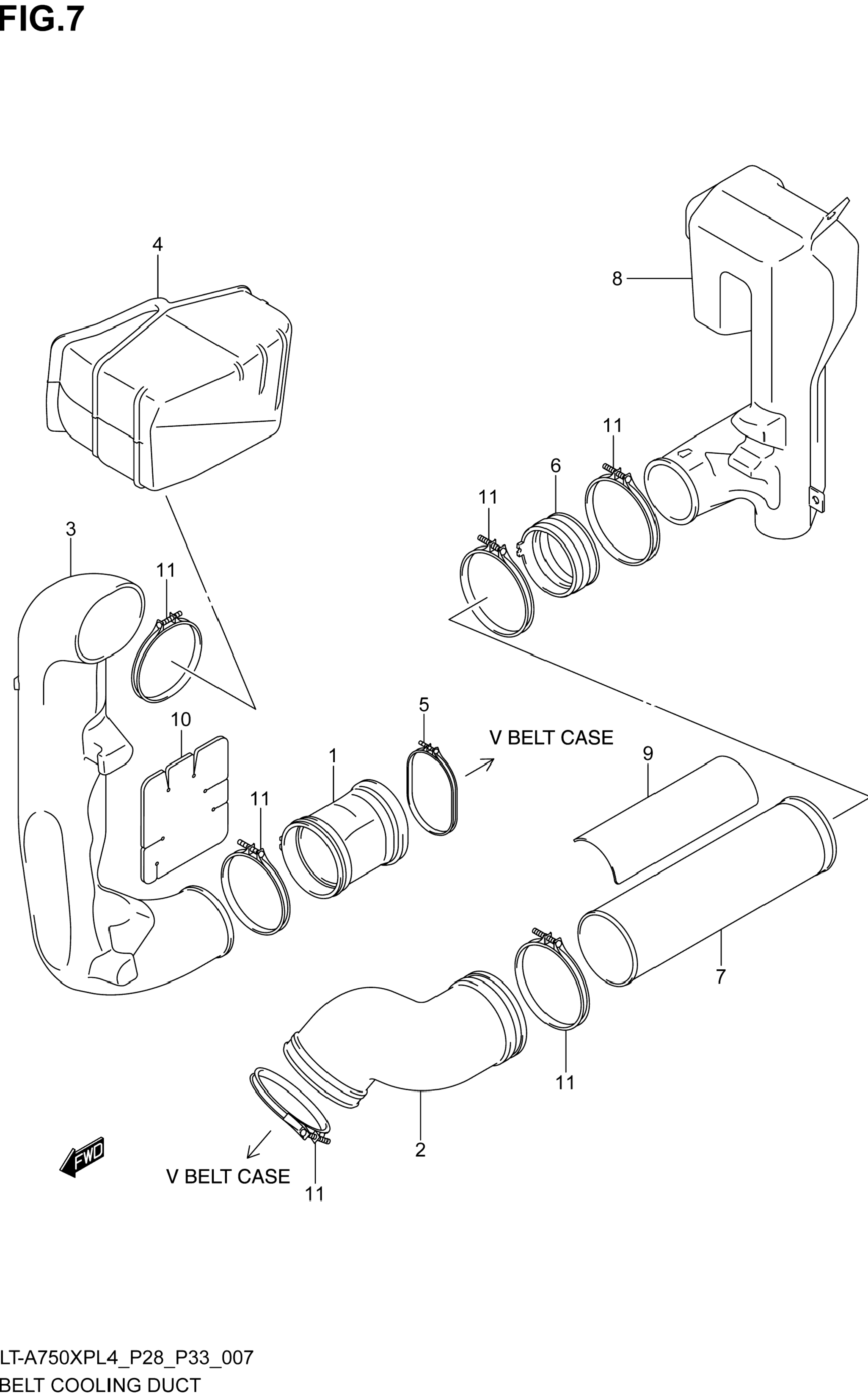 FIG.7

4

8

11

6

11

3

11

10

5

V BELT CASE

1

9

11

7

11

2

FWD

V BELT CASE

11

LT-A750XPL4_P28_P33_007
BELT COOLING DUCT