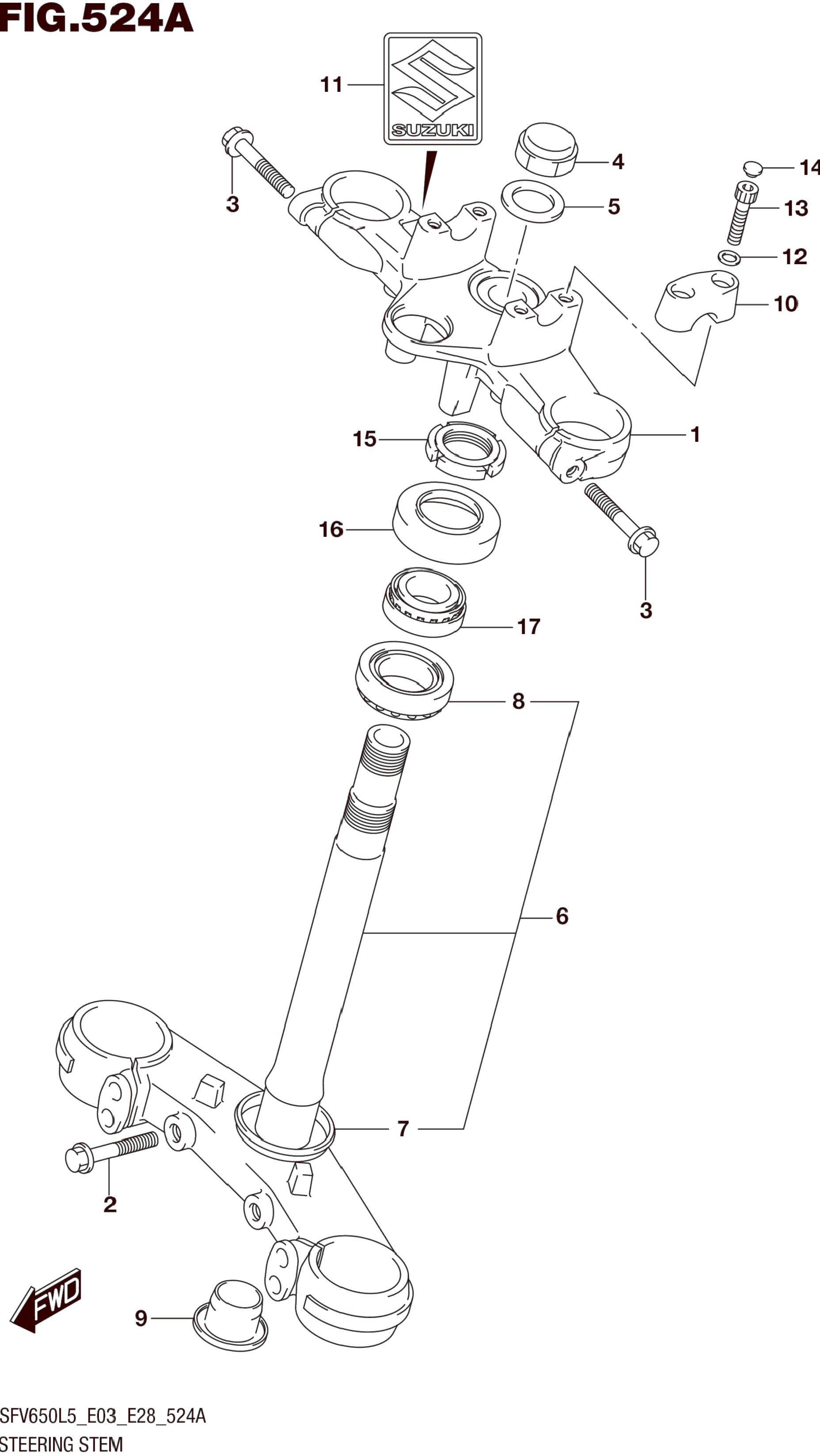 FIG.524A

11

SUZUKI

4

14

3

5

13

12

10

1

15

16

3

17

8

6

7

2

FWD

9

SFV650L5_E03_E28_524A
STEERING STEM