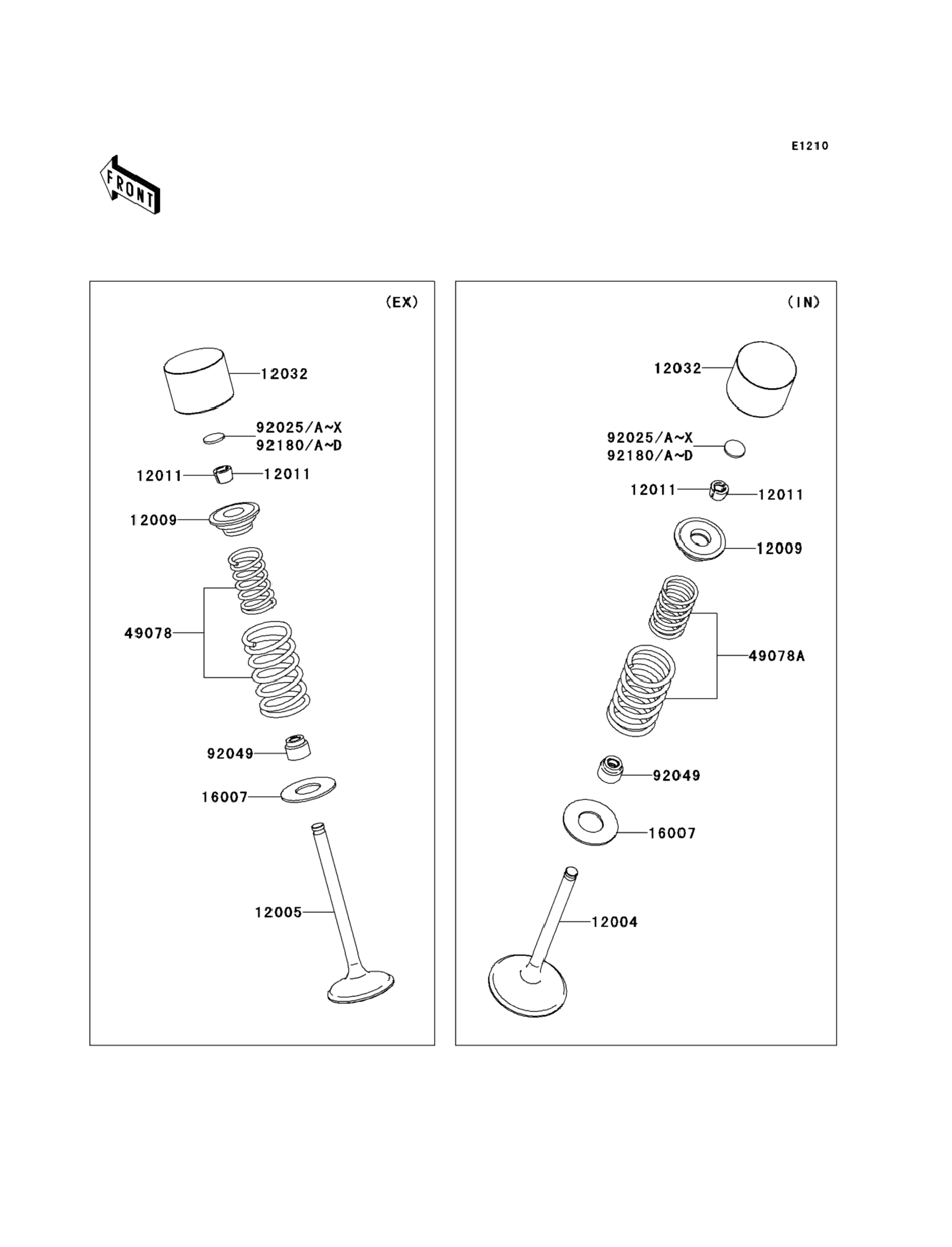 E1210

FRONT

(EX)

12032

92025/A~X
92180/A~D

12011
12011

12009

49078

92049

16007

12005

(IN)

12032

92025/A~X
92180/A~D

12011
12011

12009

49078A

92049

16007

12004