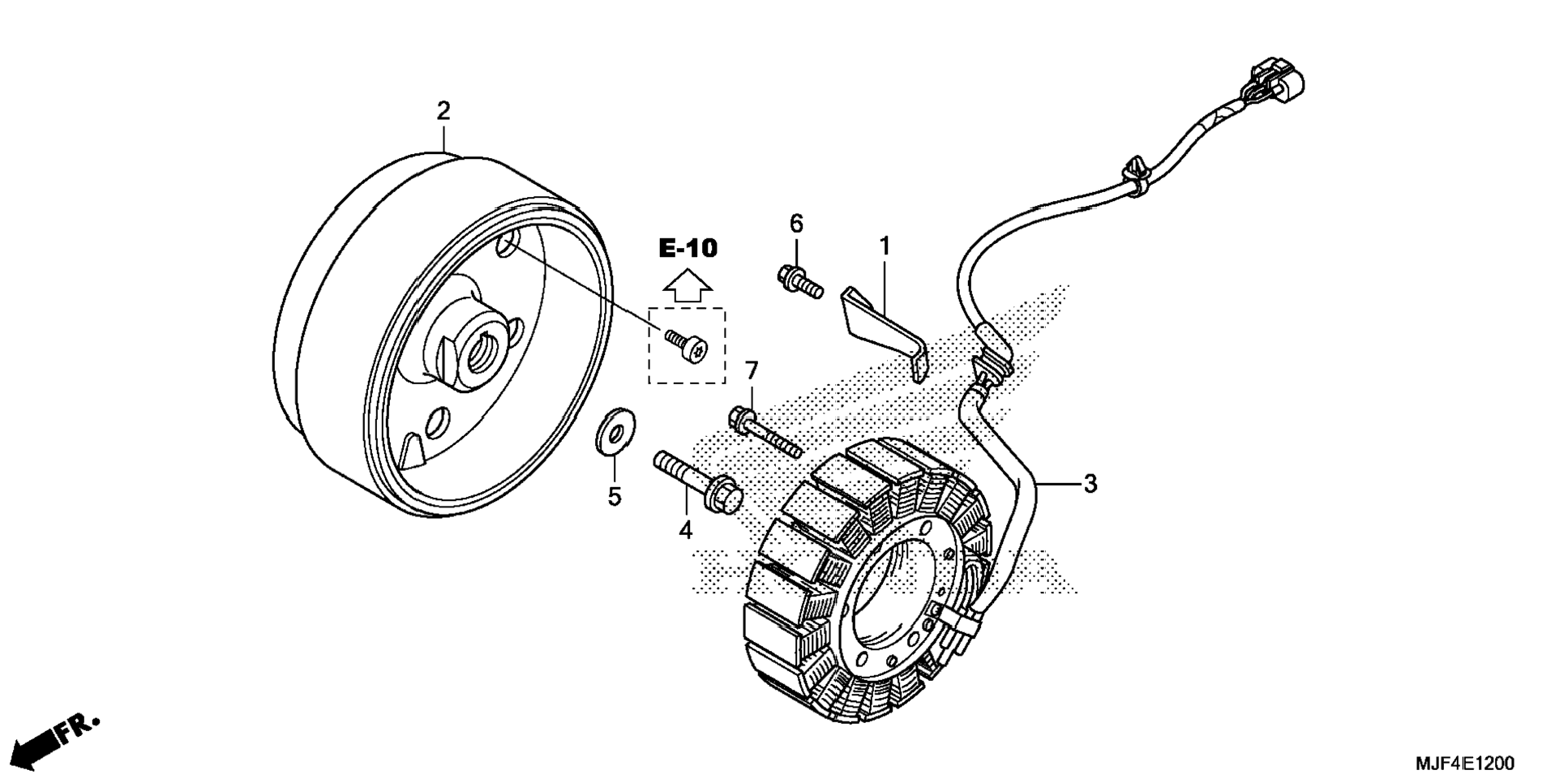 2

E-10

6

1

7

3

5

4

FR.

MJF4E1200