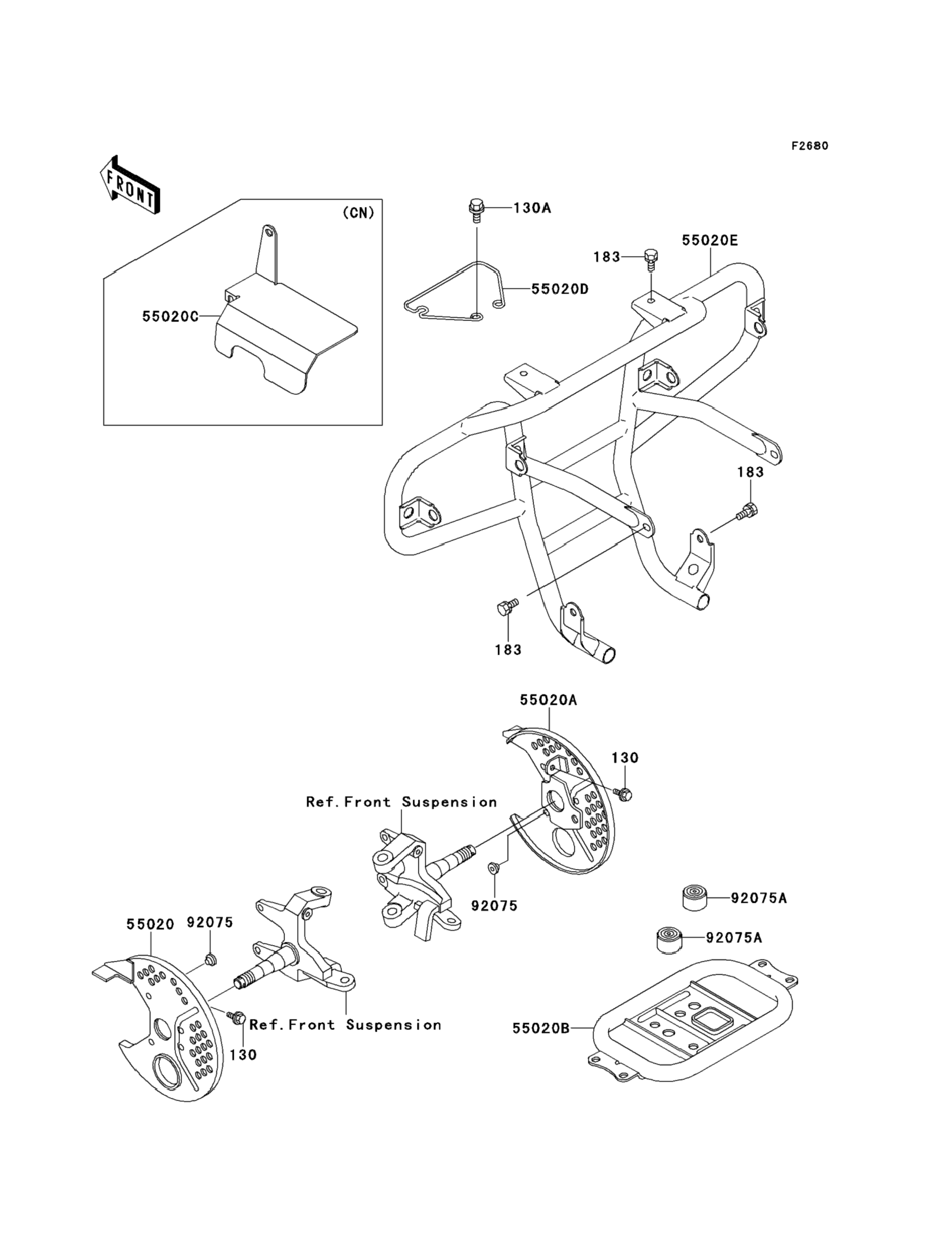 F2680

FRONT

(CN)

55020C

130A

55020D

183

55020E

183

183

55020A

130

Ref.Front Suspension

92075

92075A

92075A

55020

92075

Ref.Front Suspension

130

55020B