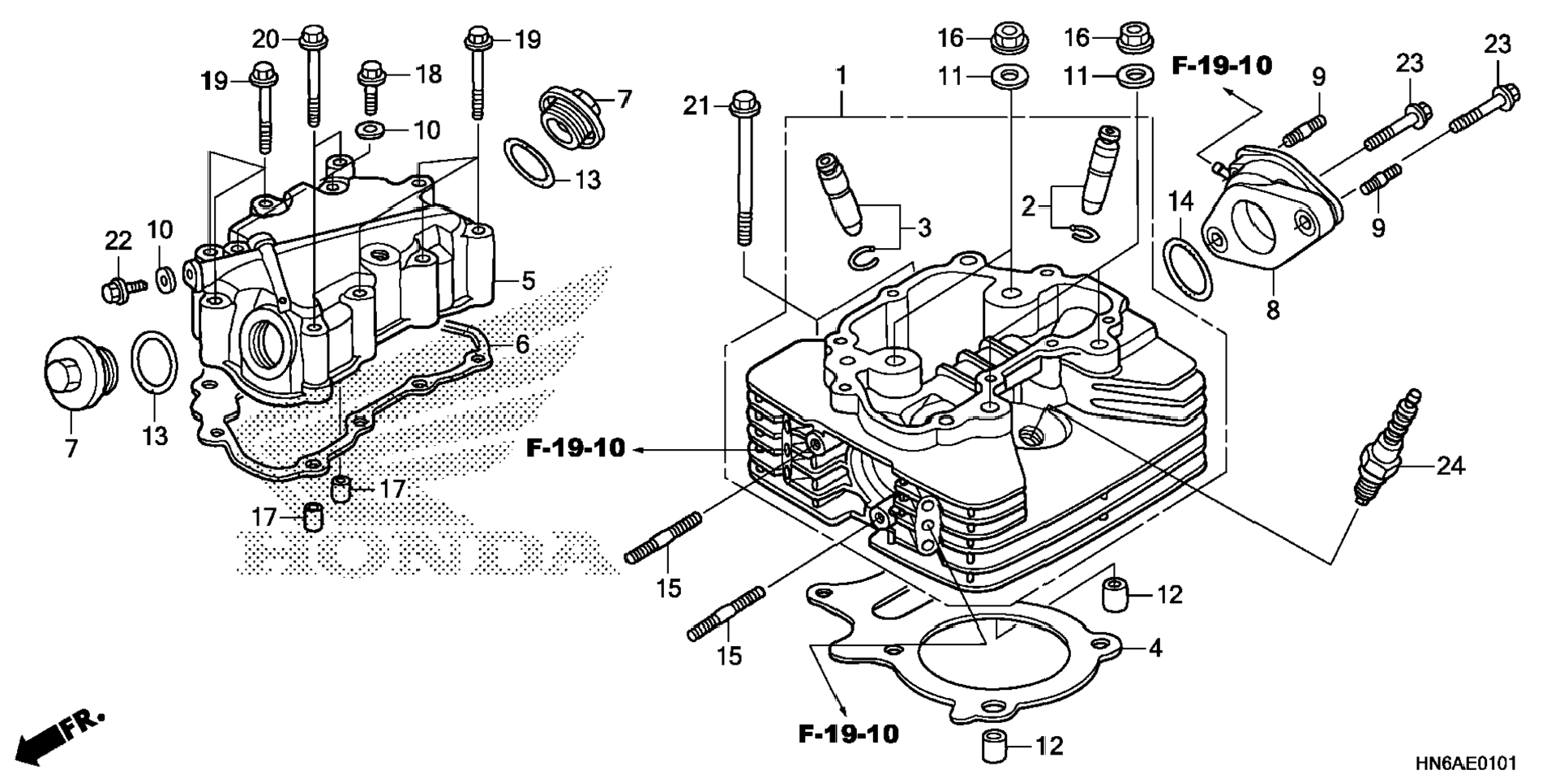 20
19
19
18
10
7
13
22
10
5
6
7
13
17
17
HONDA
21
1
16
11
16
11
F-19-10
9
23
23
3
2
14
9
8
F-19-10
24
15
15
12
4
F-19-10
12
FR.
HN6AE0101