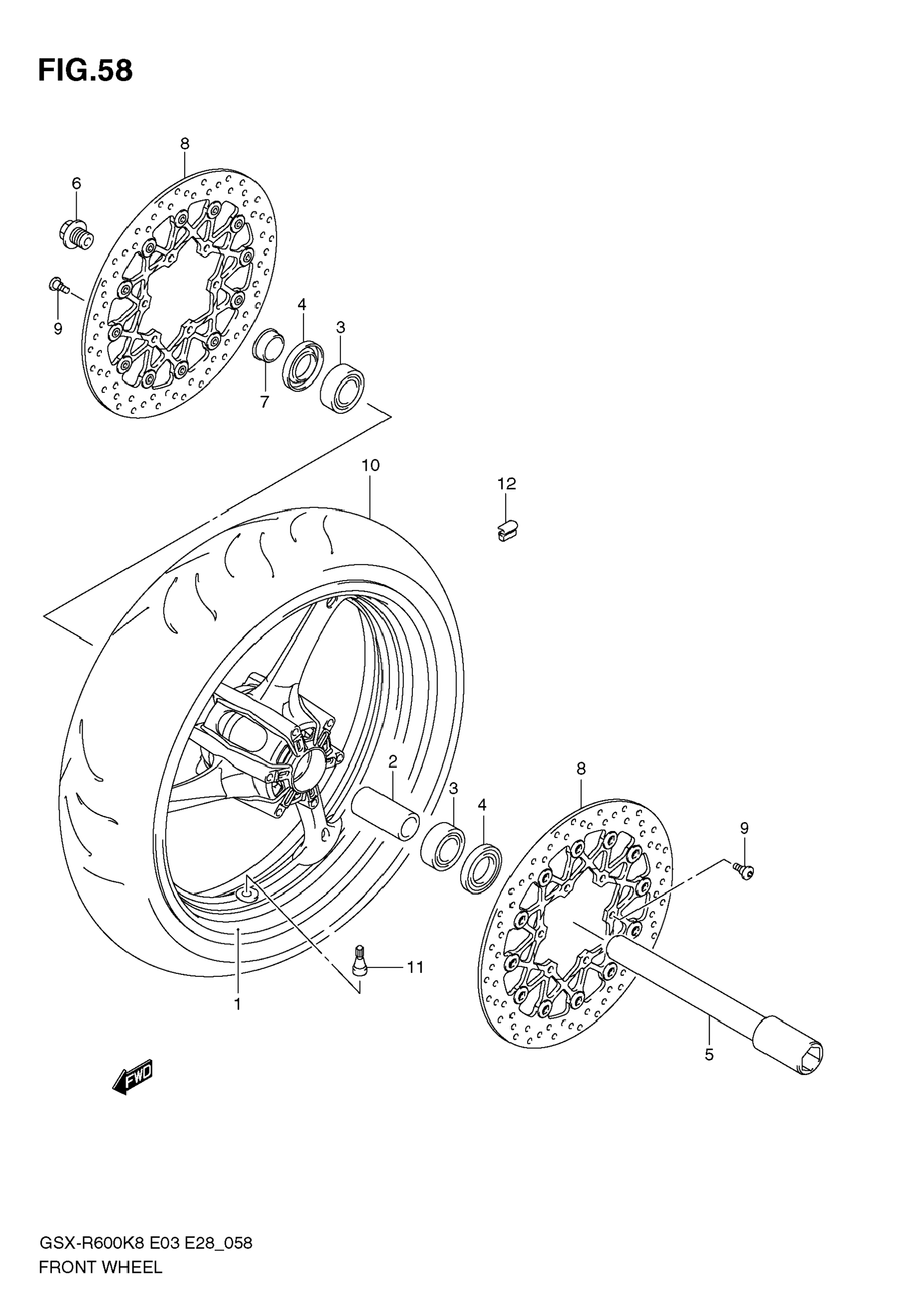 FIG.58

8
6
9
4
3
7
10
12
2
3
4
8
9
11
1
5
FWD

GSX-R600K8 E03 E28_058
FRONT WHEEL