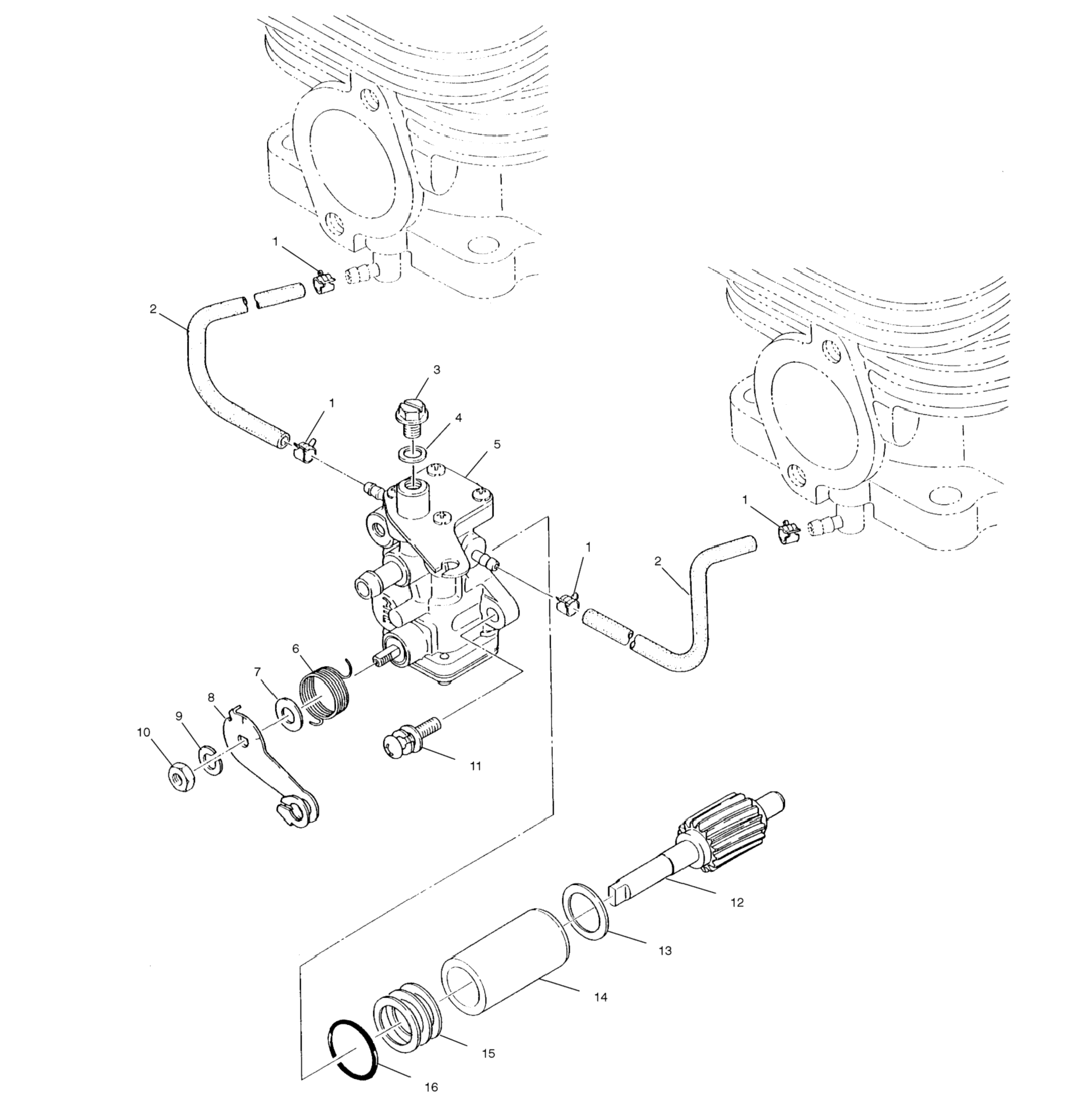 1
2
3
1
4
5
1
1
2
6
7
8
9
10
11
12
13
14
15
16