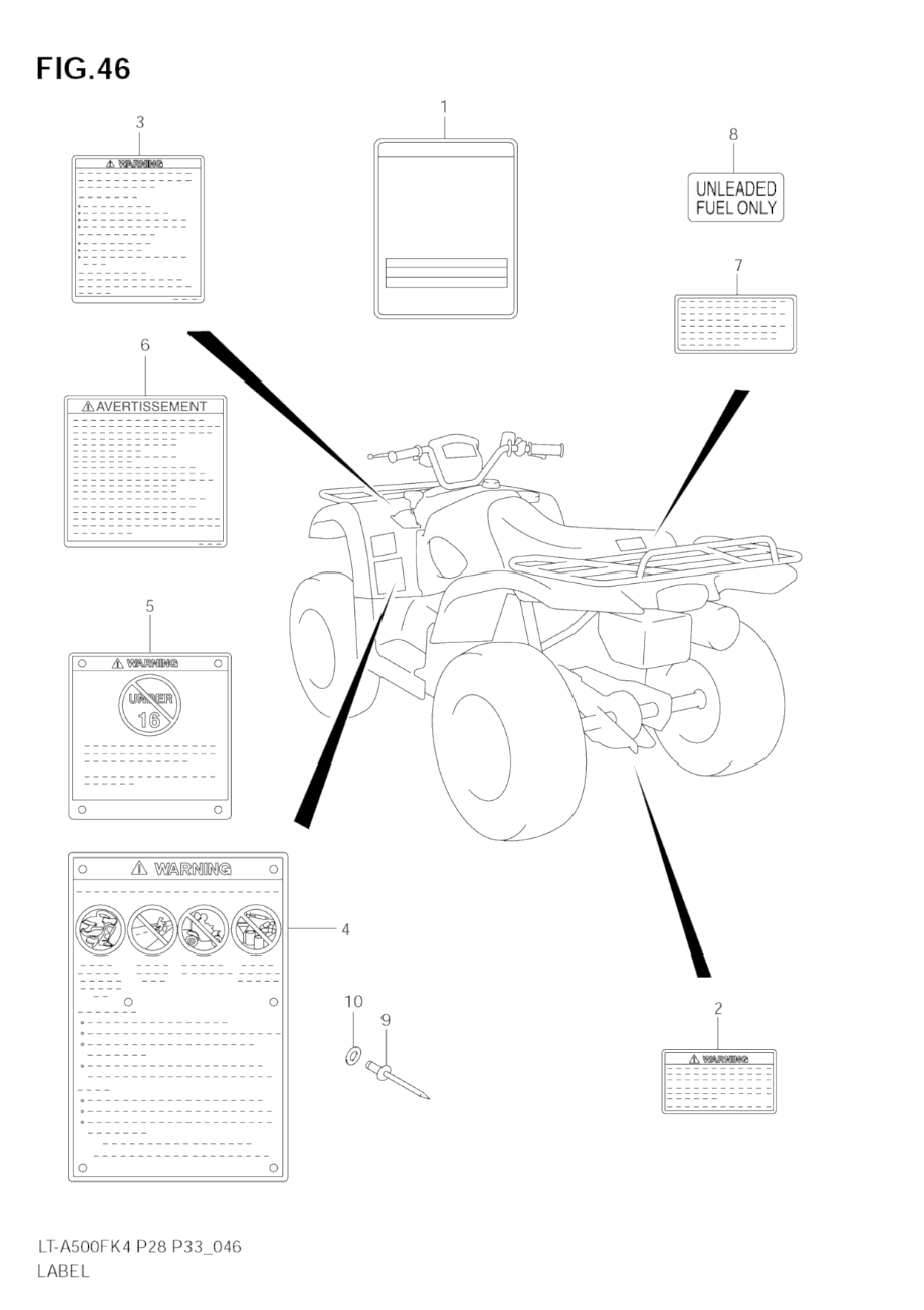 FIG.46

3

WARNING

1

8

UNLEADED FUEL ONLY

7

6

AVERTISSEMENT

5

WARNING

UNDER 16

WARNING

4

10

9

2

WARNING

LT-A500FK4 P28 P33_046
LABEL