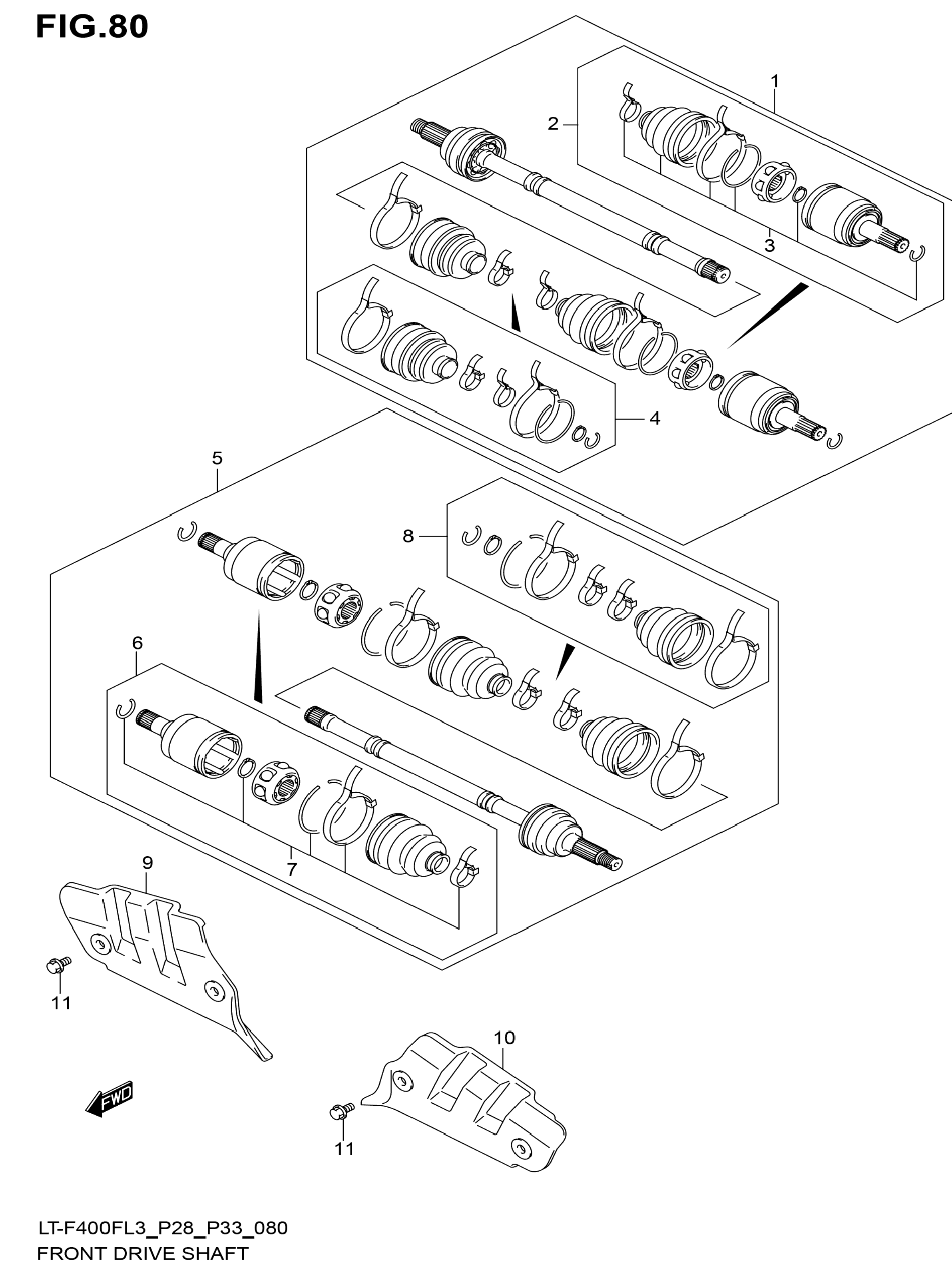 FIG.80

1
2
3
4
5
8
6
7
9
11
10
FWD
11

LT-F400FL3_P28_P33_080
FRONT DRIVE SHAFT