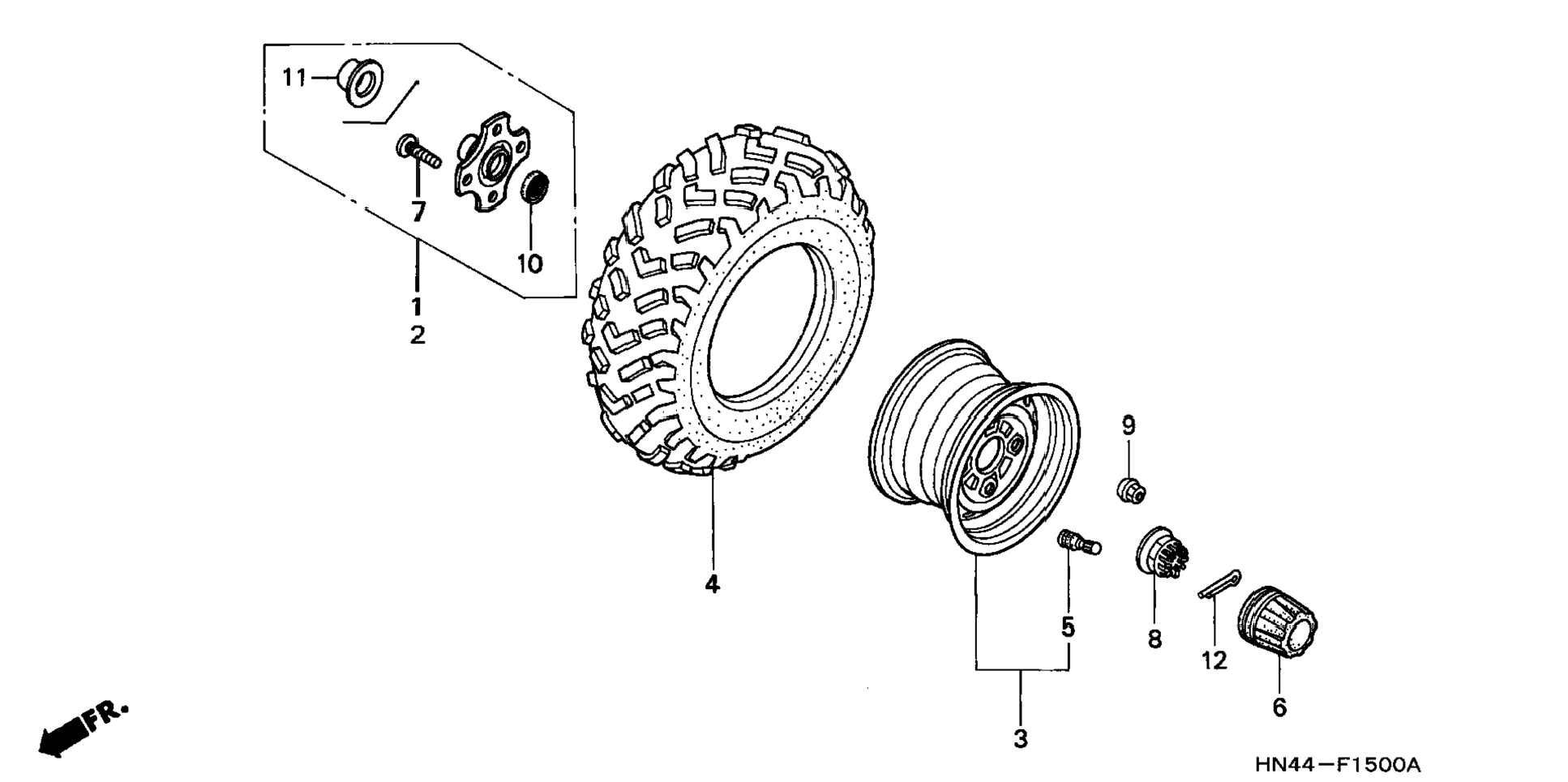 11
7
10
1
2
4
9
5
8
12
6
3
FR.
HN44—F1500A