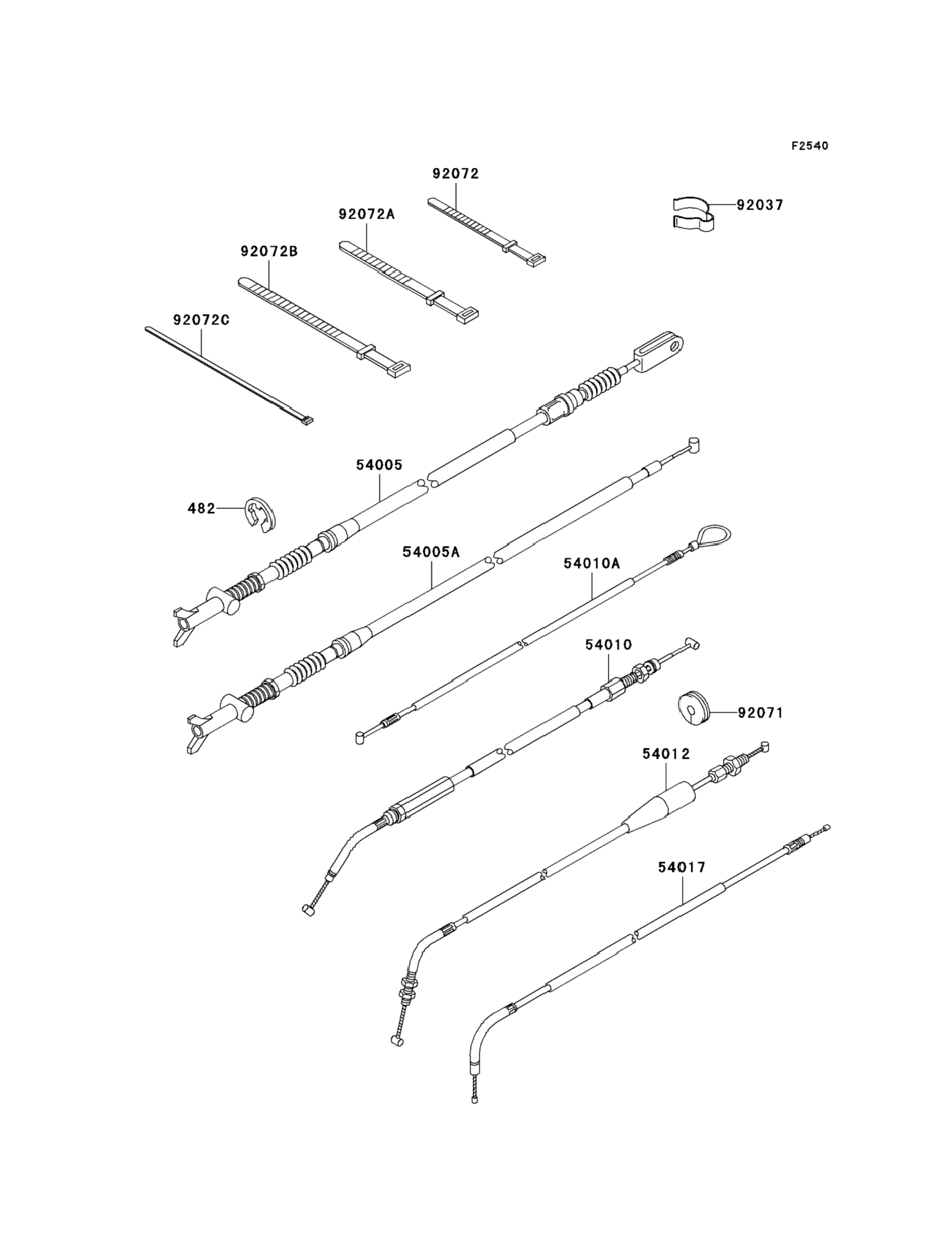 F2540

92072

92037

92072A

92072B

92072C

54005

482

54005A

54010A

54010

92071

54012

54017