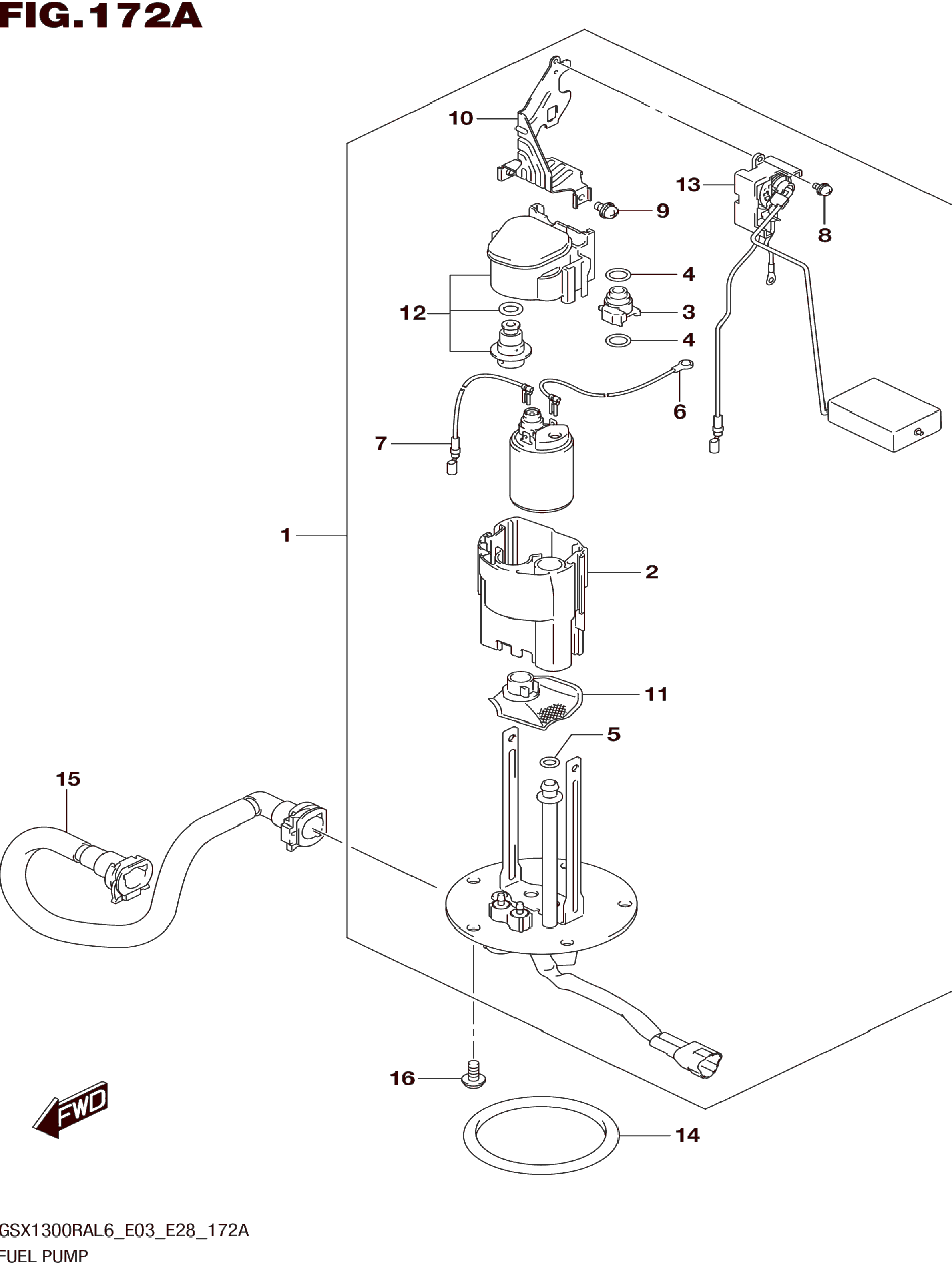 FIG.172A

10

13

9

8

4

12

3

4

6

7

1

2

11

5

15

16

FWD

14

GSX1300RAL6_E03_E28_172A
FUEL PUMP