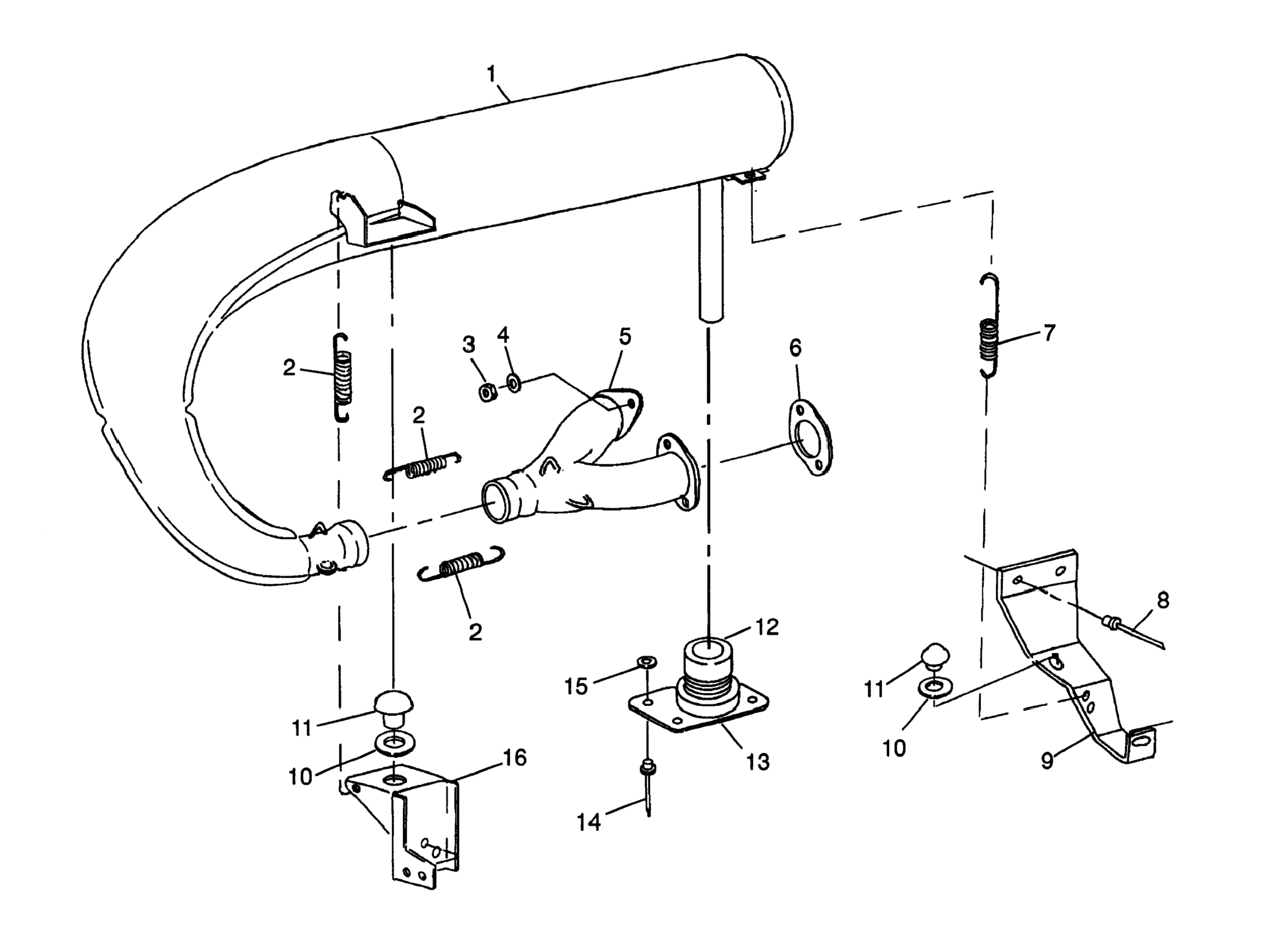 1
2
3
4
5
6
7
2
2
8
12
15
11
11
10
13
10
16
9
14