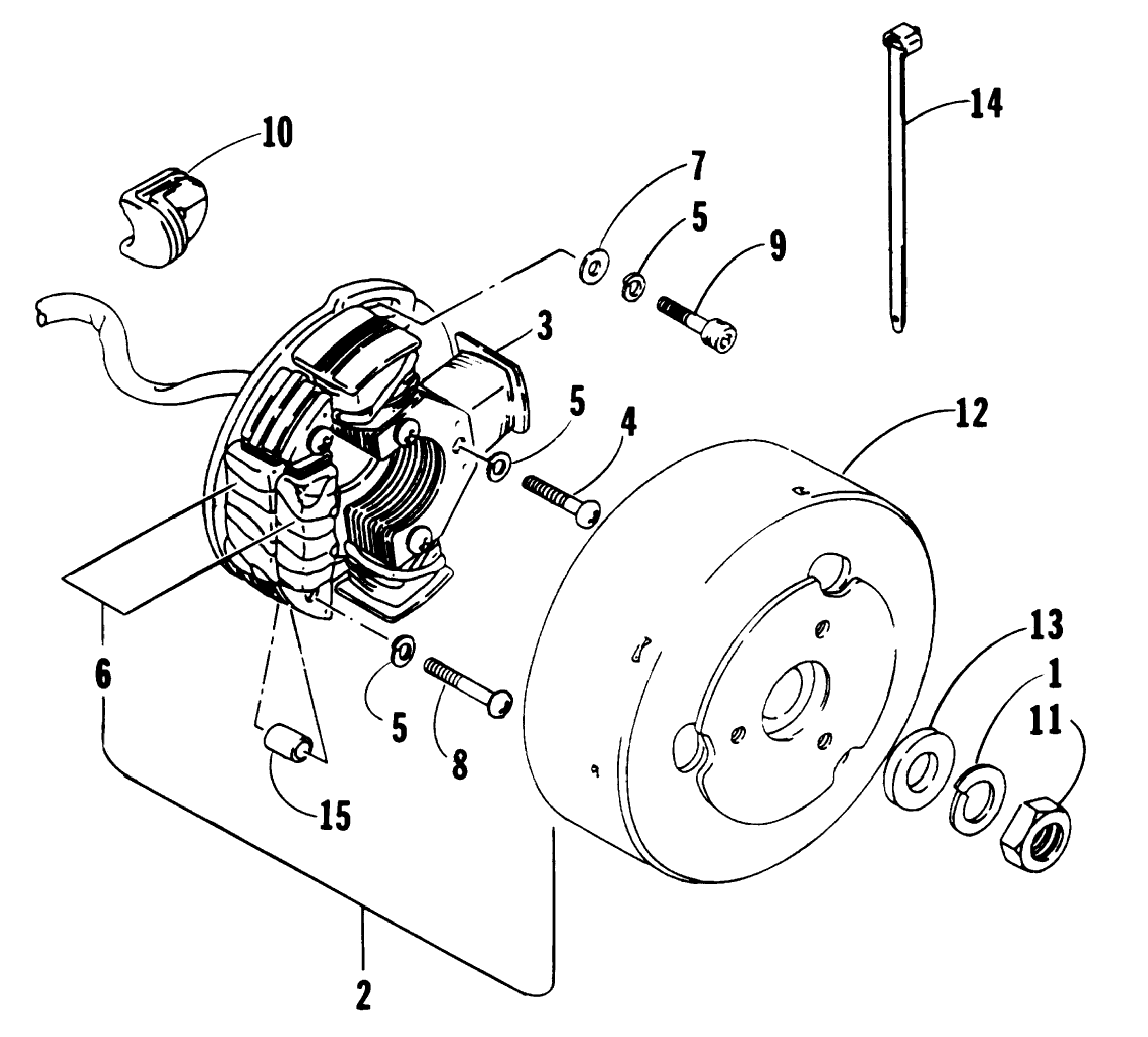 14
10
7
5
9
3
5
4
12
13
1
11
6
5
8
15
2