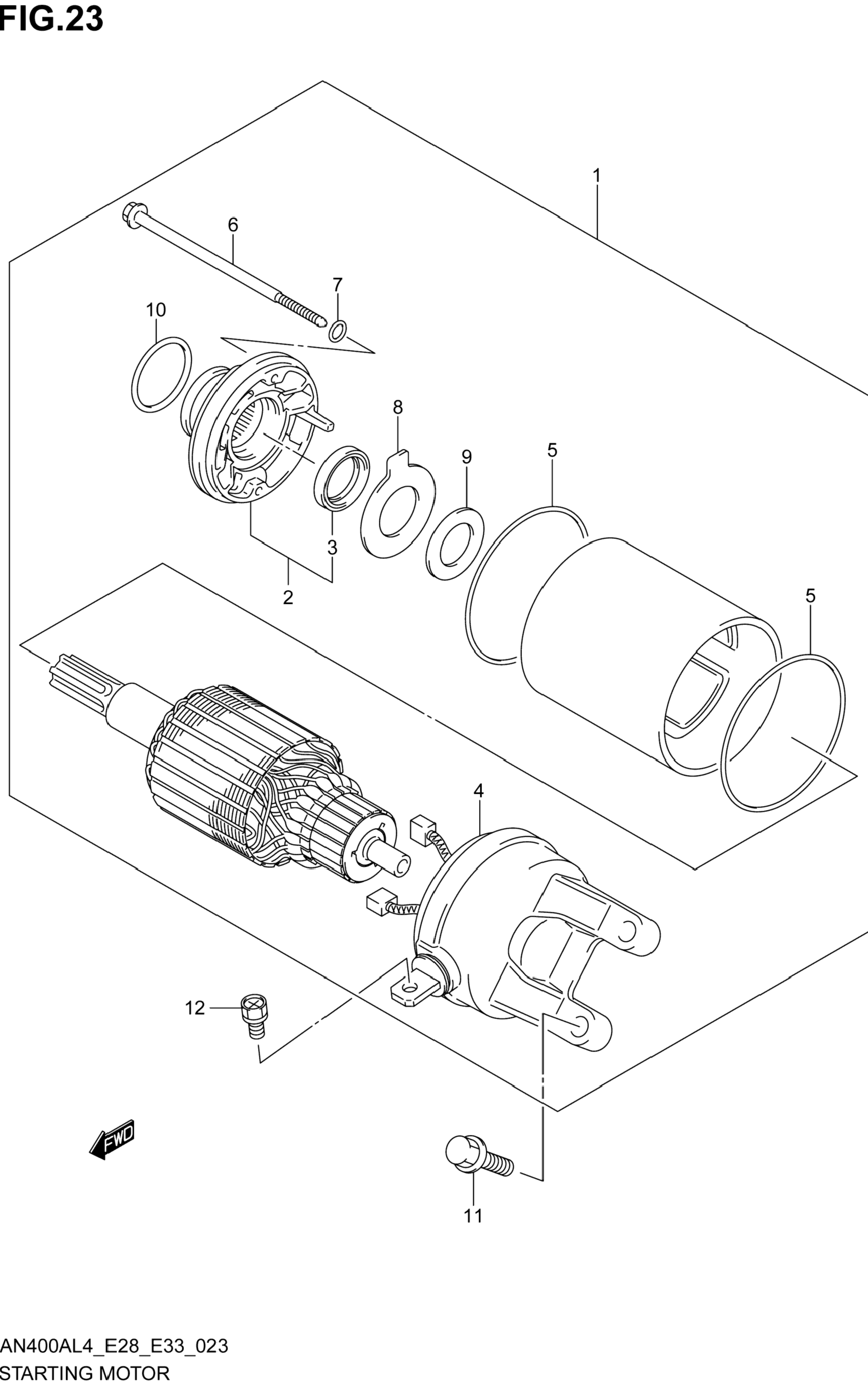 FIG.23

1
6
7
10
8
9
5
3
2
5
4
12
FWD
11

AN400AL4_E28_E33_023
STARTING MOTOR