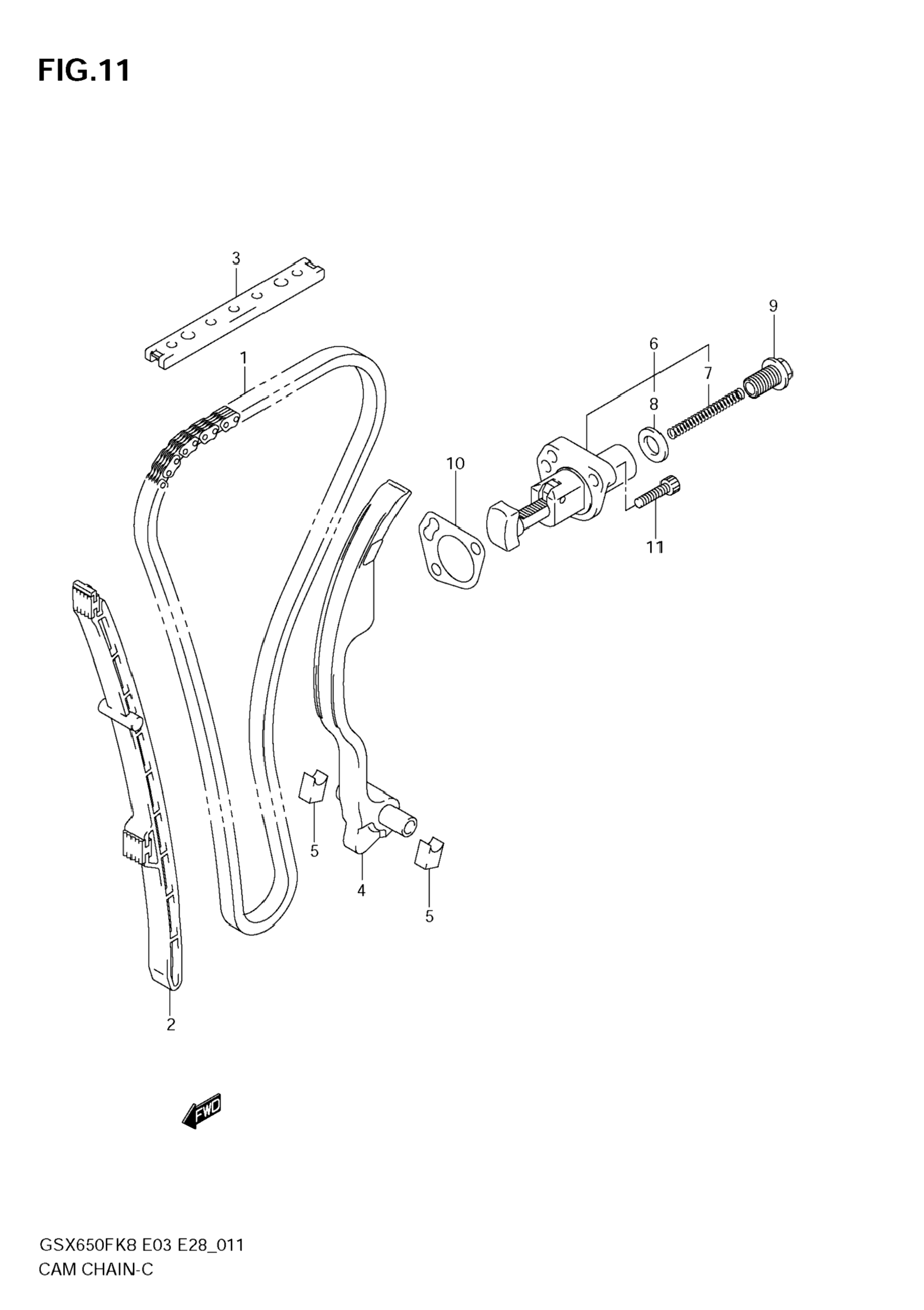 FIG.11

3

1

9

6

7

8

10

11

5

4

5

2

FWD

GSX650FK8 E03 E28_011
CAM CHAIN-C