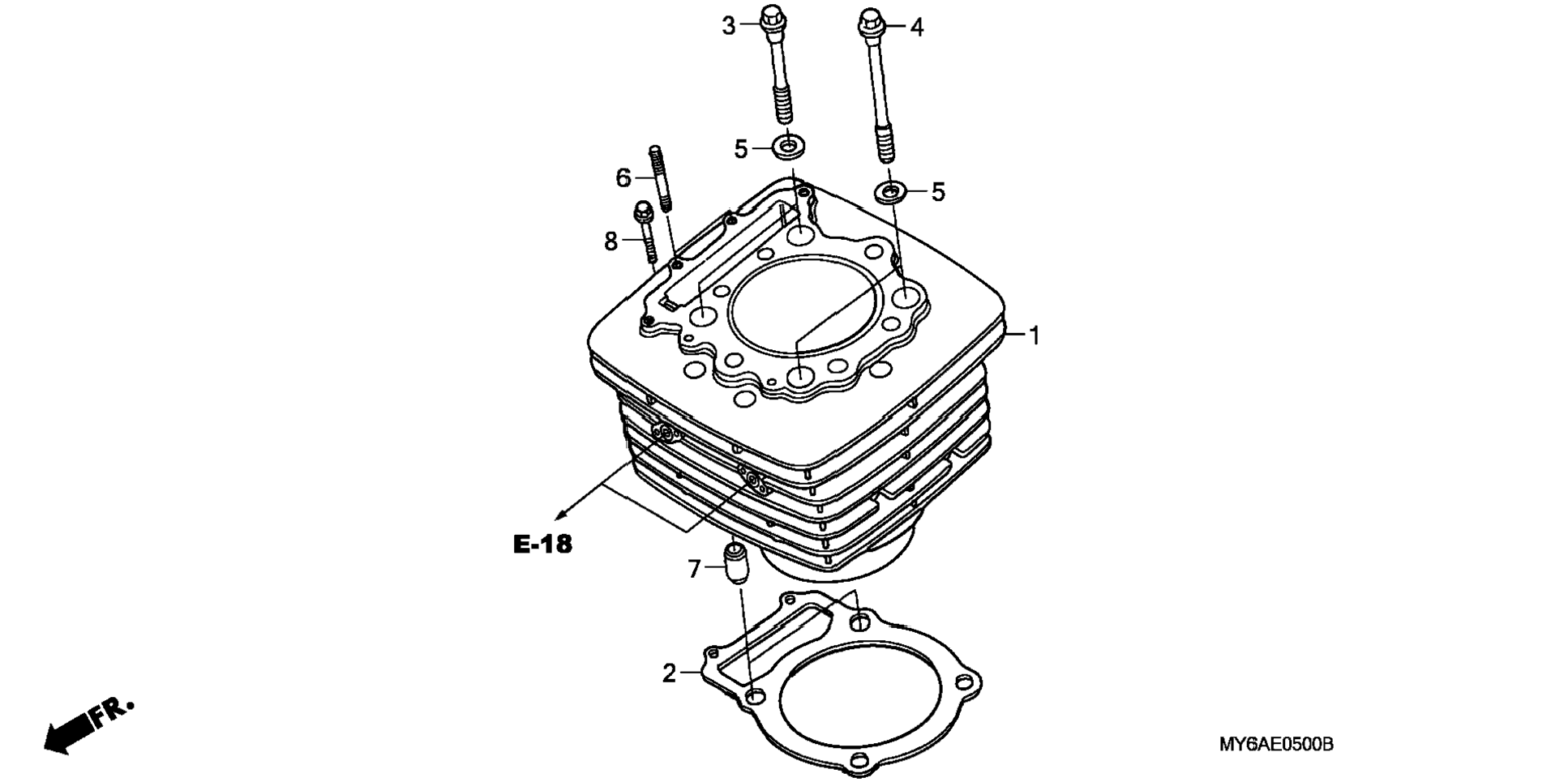 3
4
5
5
6
8
1
E-18
7
2
FR.
MY6AE0500B