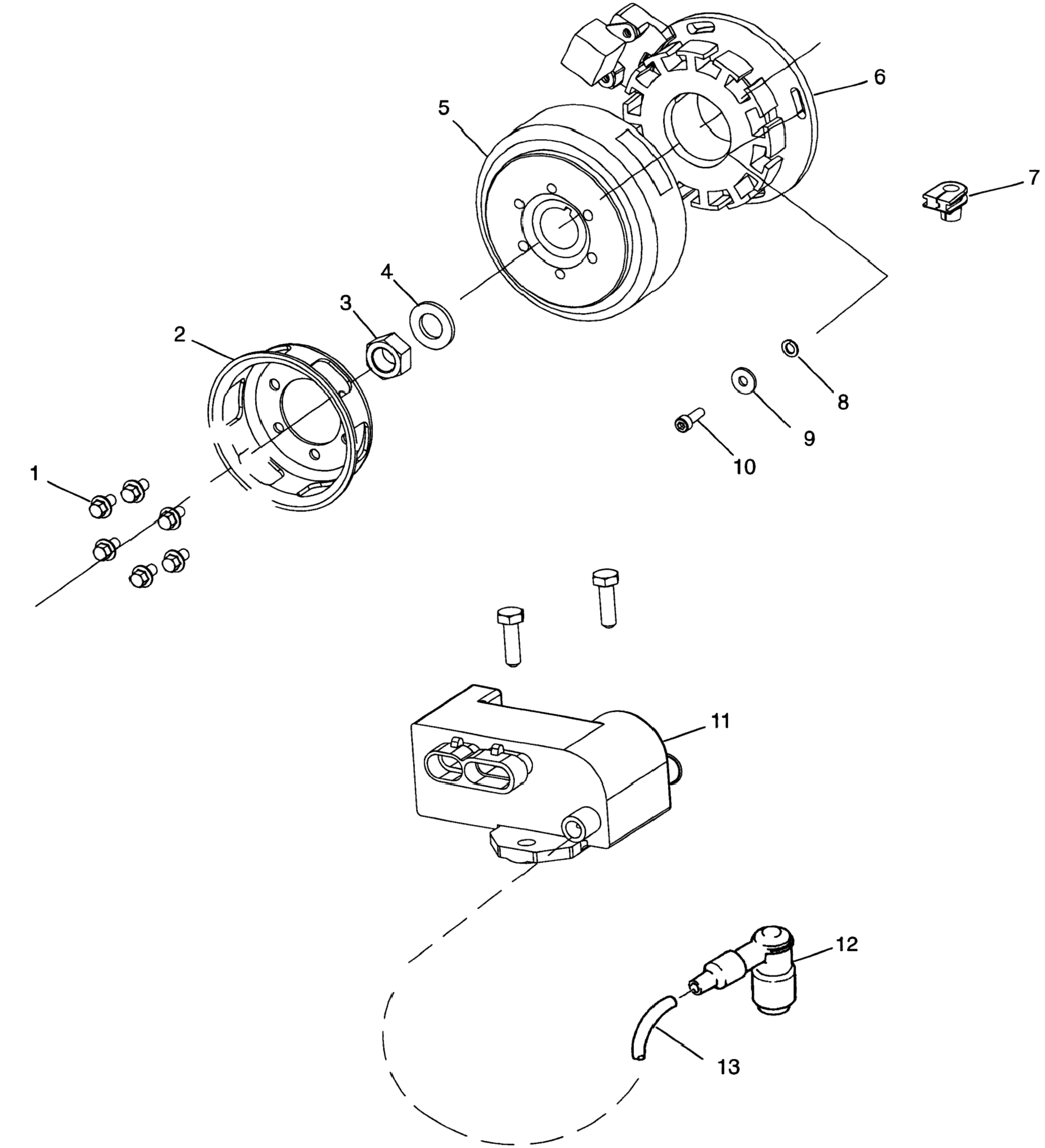 6
5
7
4
3
2
8
9
10
1
11
12
13