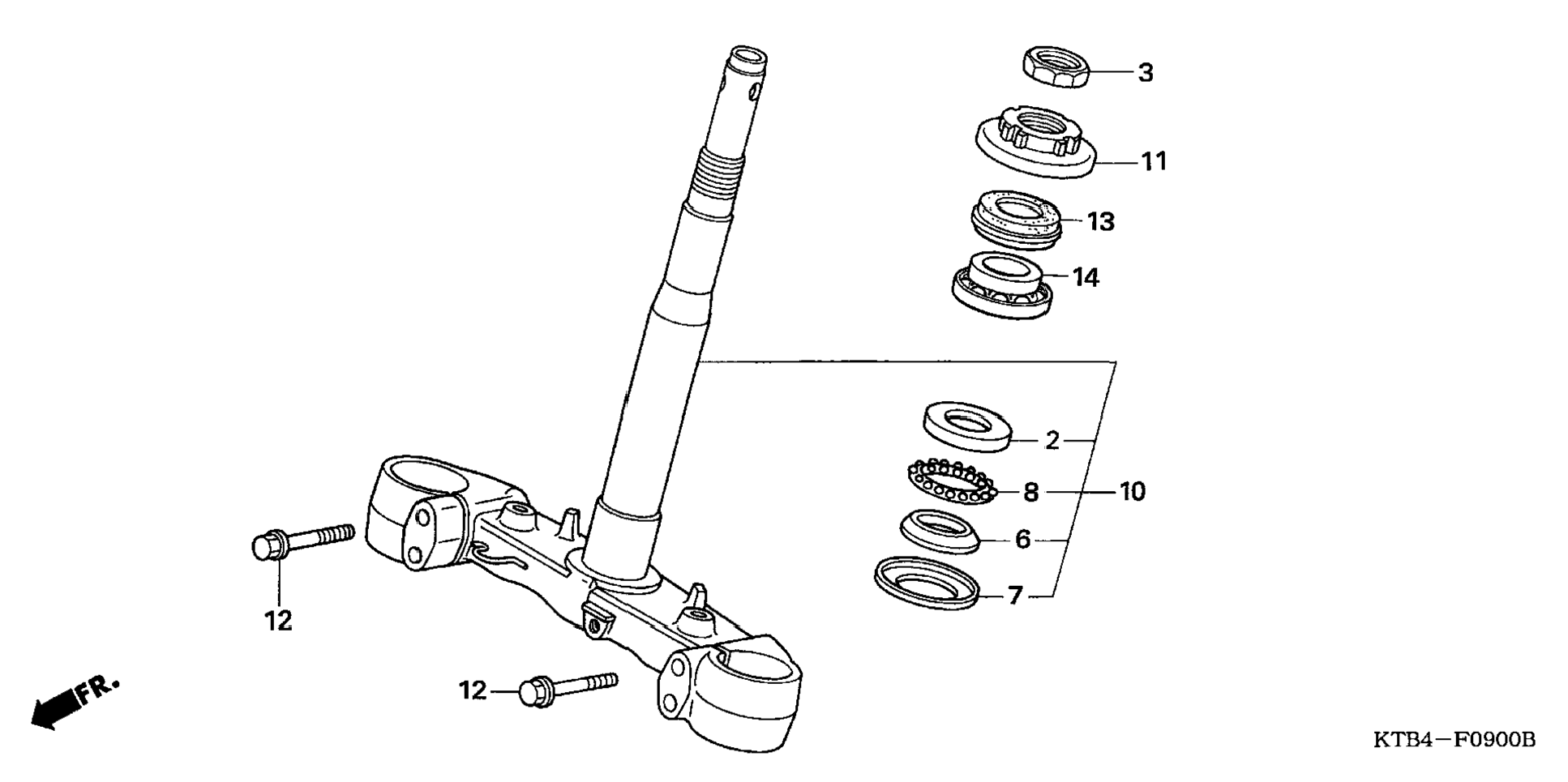 3
11
13
14
2
8
10
6
7
12
12
FR.
KTB4—F0900B