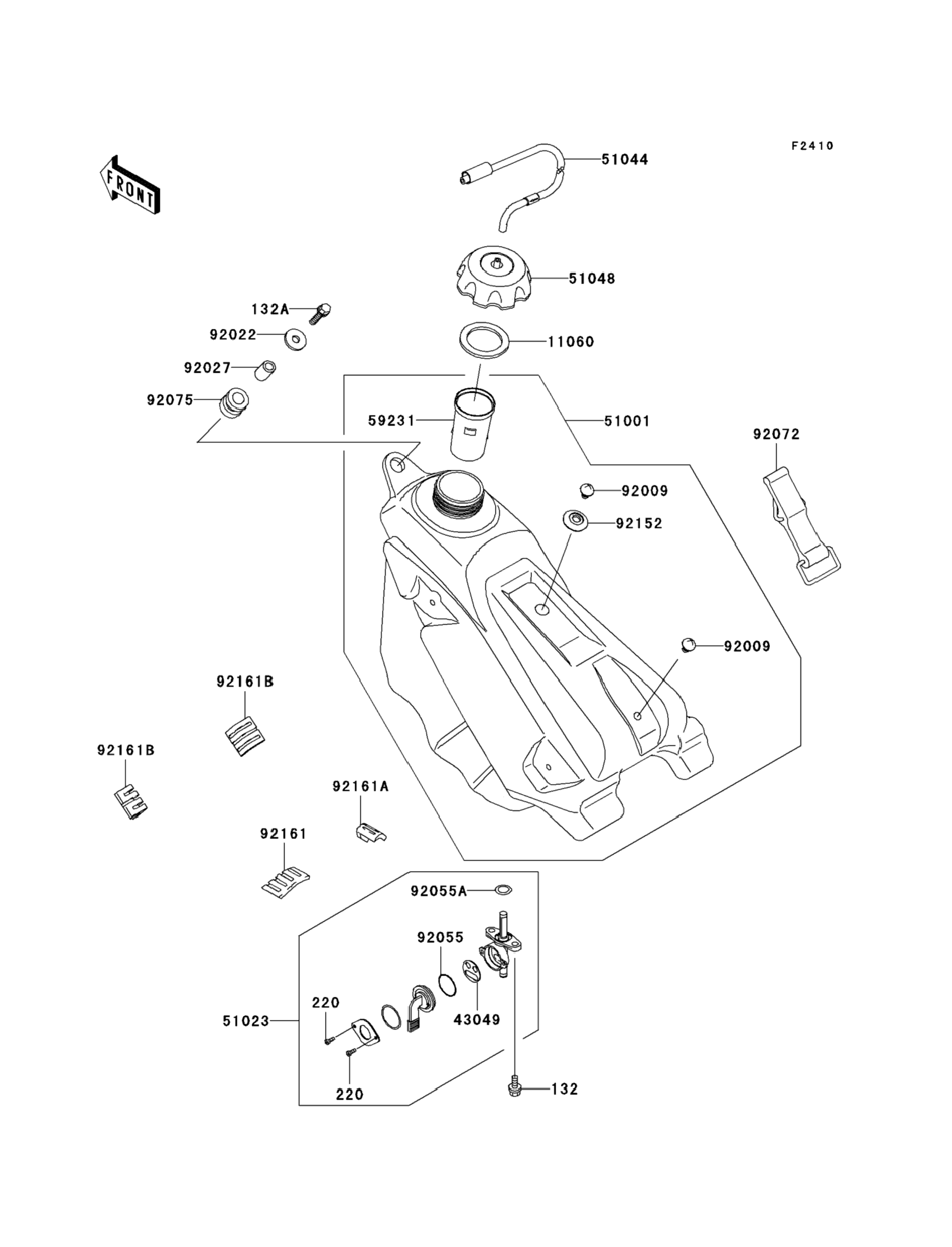 F2410

FRONT

51044

51048

132A

92022

11060

92027

92075

59231

51001

92072

92009

92152

92009

92161B

92161B

92161A

92161

92055A

92055

220

43049

51023

220

132