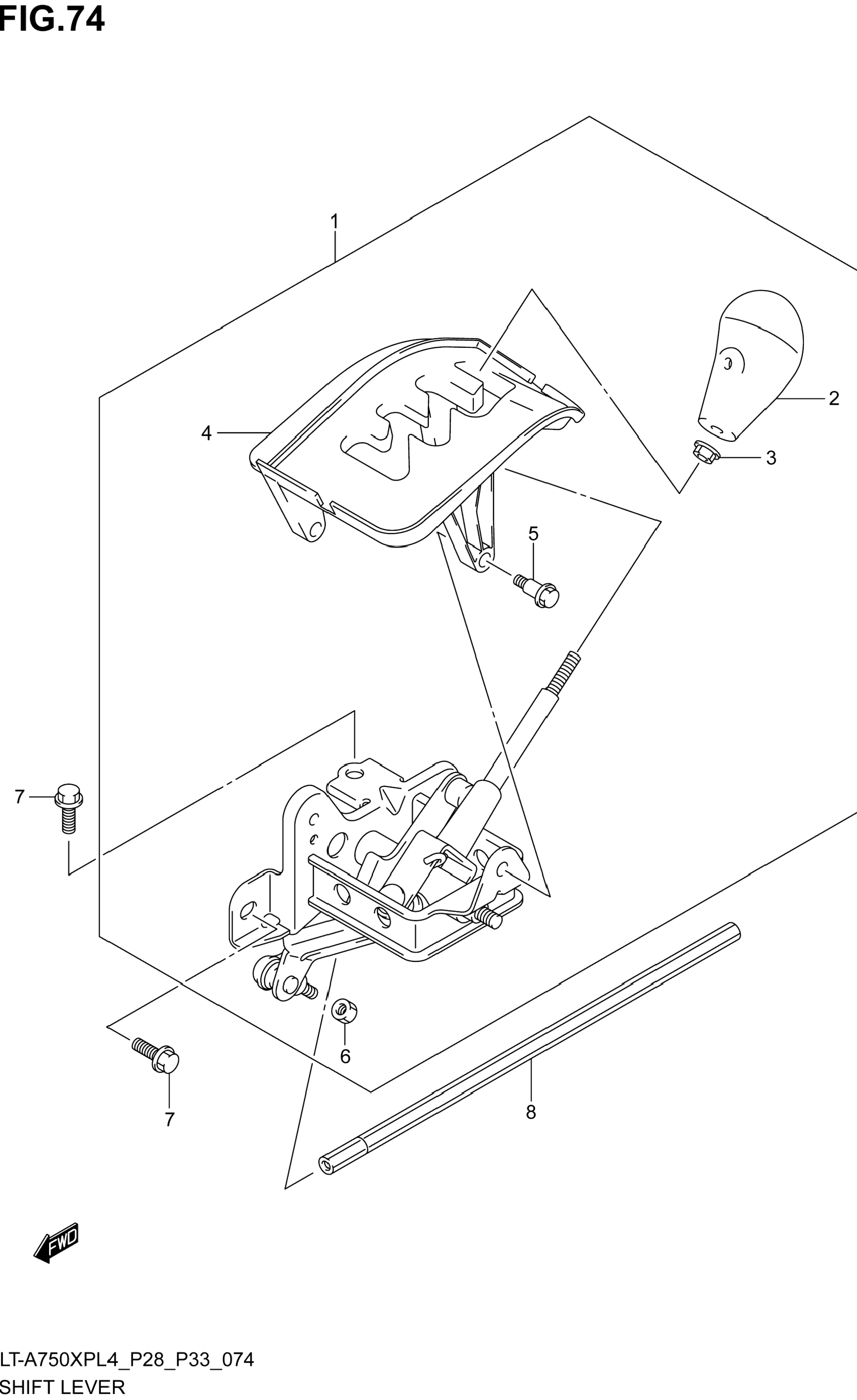 FIG.74

1

2

3

4

5

7

6

7

8

FWD

LT-A750XPL4_P28_P33_074
SHIFT LEVER