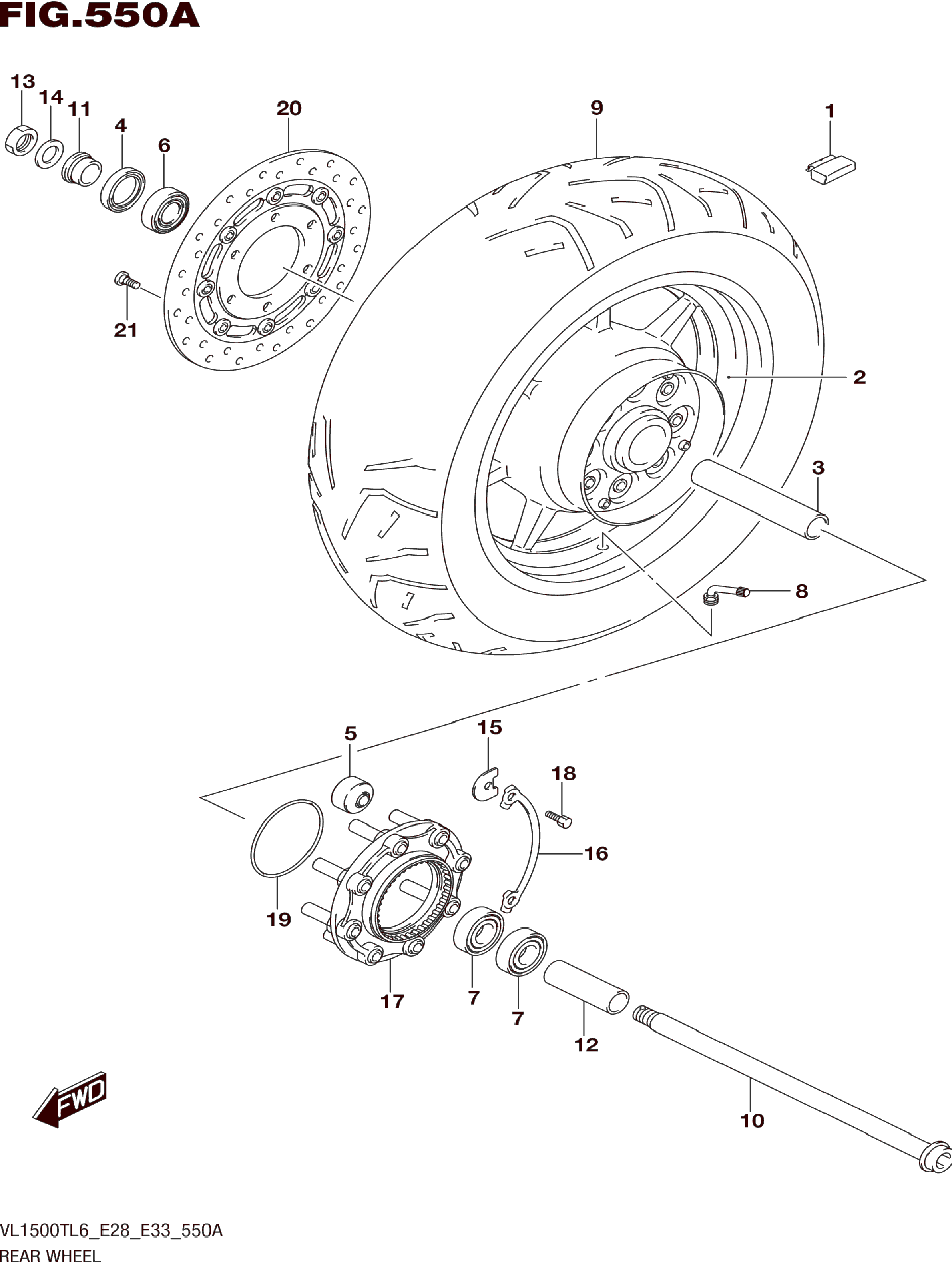 FIG.550A

13
14
11
4
6
20
9
1
21
2
3
8
5
15
18
16
19
17
7
7
12
10

FWD

VL1500TL6_E28_E33_550A
REAR WHEEL