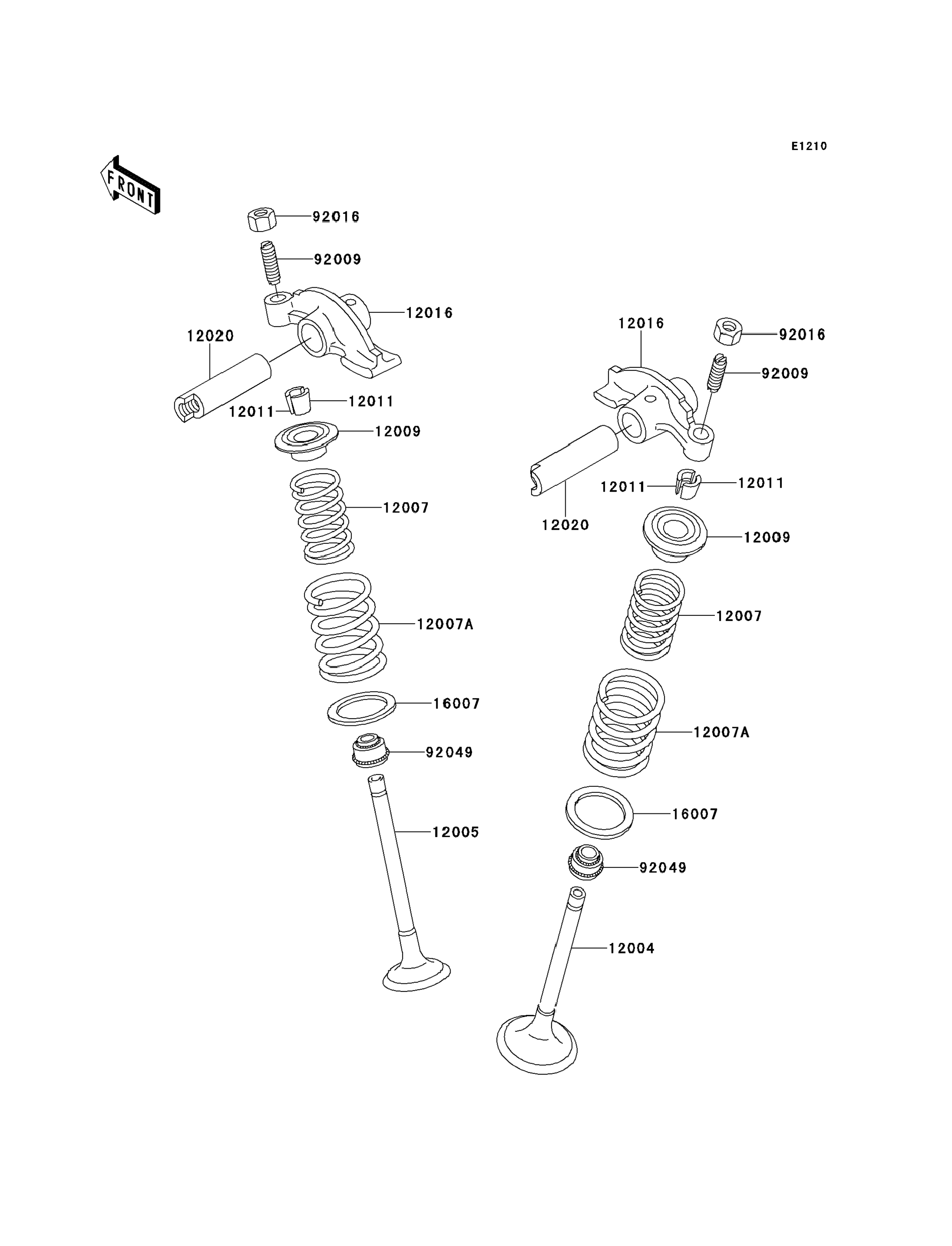 E1210

FRONT

92016
92009
12016
12020
12011
12011
12009
12007
12007A
16007
92049
12005

12016
92016
92009
12011
12011
12020
12009
12007
12007A
16007
92049
12004