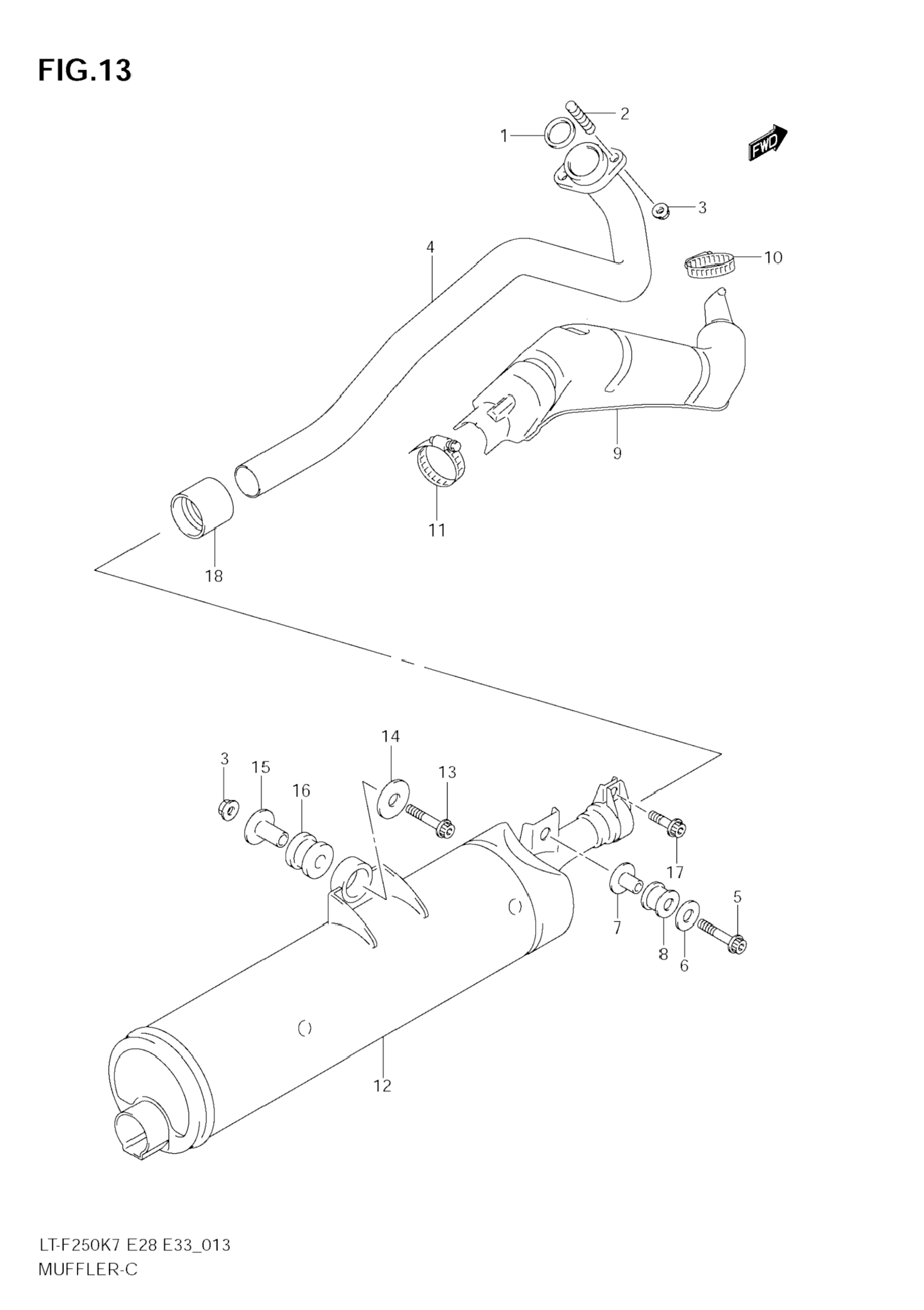 FIG.13

2
1
FWD
3
4
10
9
11
18

14
3
15
16
13
17
5
7
8
6
12

LT-F250K7 E28 E33_013
MUFFLER-C