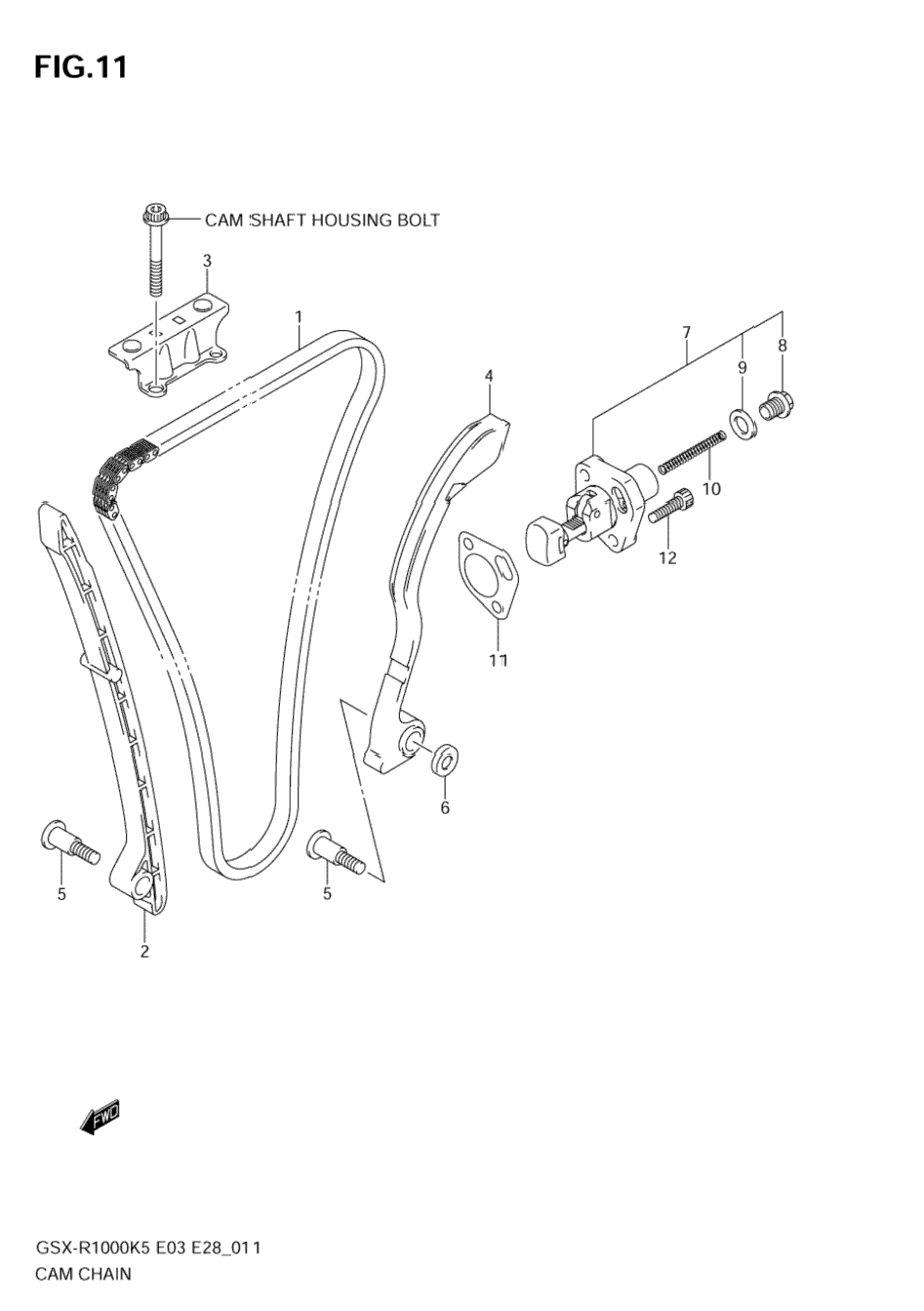 FIG.11

CAM SHAFT HOUSING BOLT

3

1

4

7

8

9

10

12

11

6

5

5

2

FWD

GSX-R1000K5 E03 E28_011
CAM CHAIN