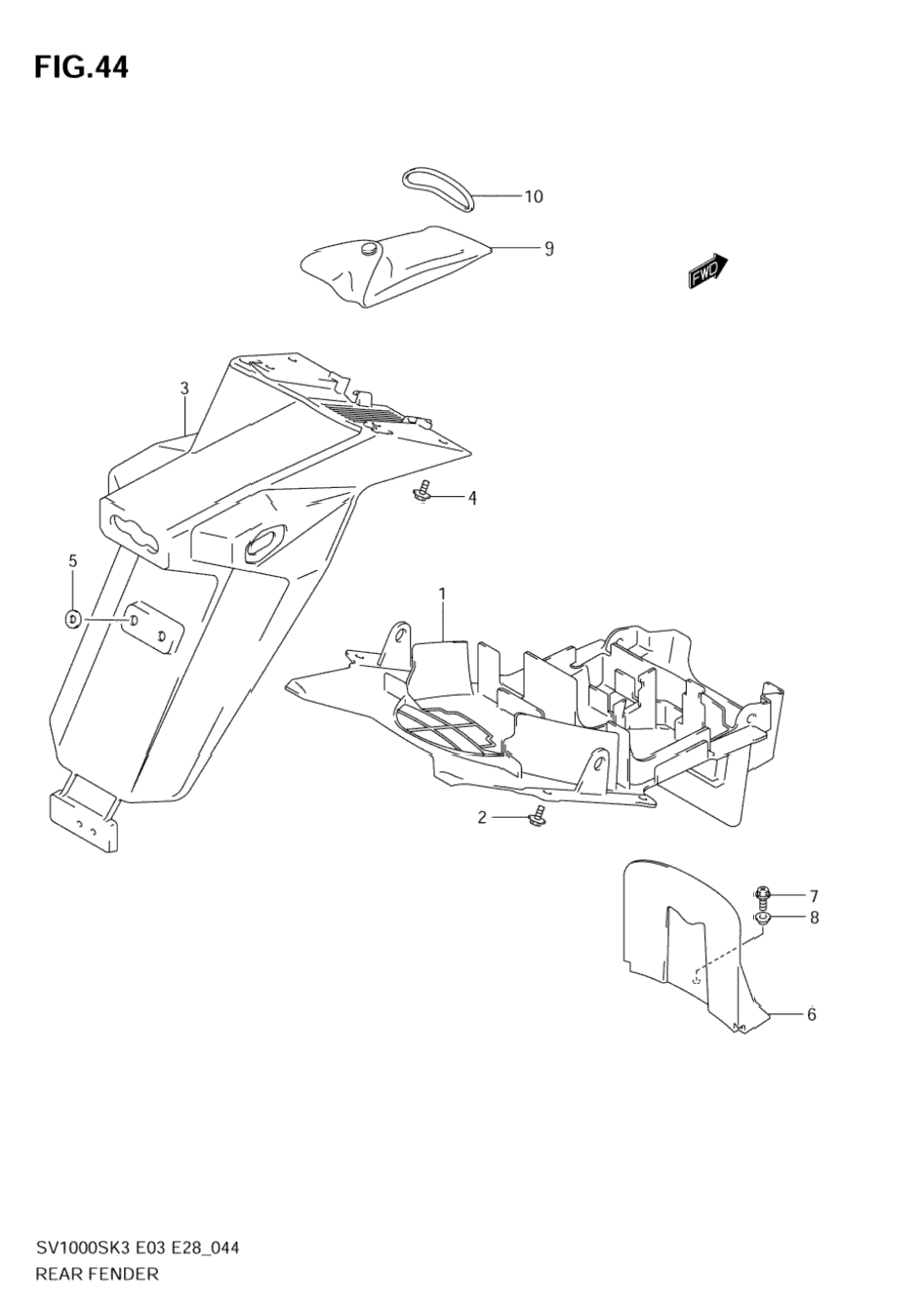 FIG.44

10

9

FWD

3

4

5

1

2

7

8

6

SV1000SK3 E03 E28_044
REAR FENDER