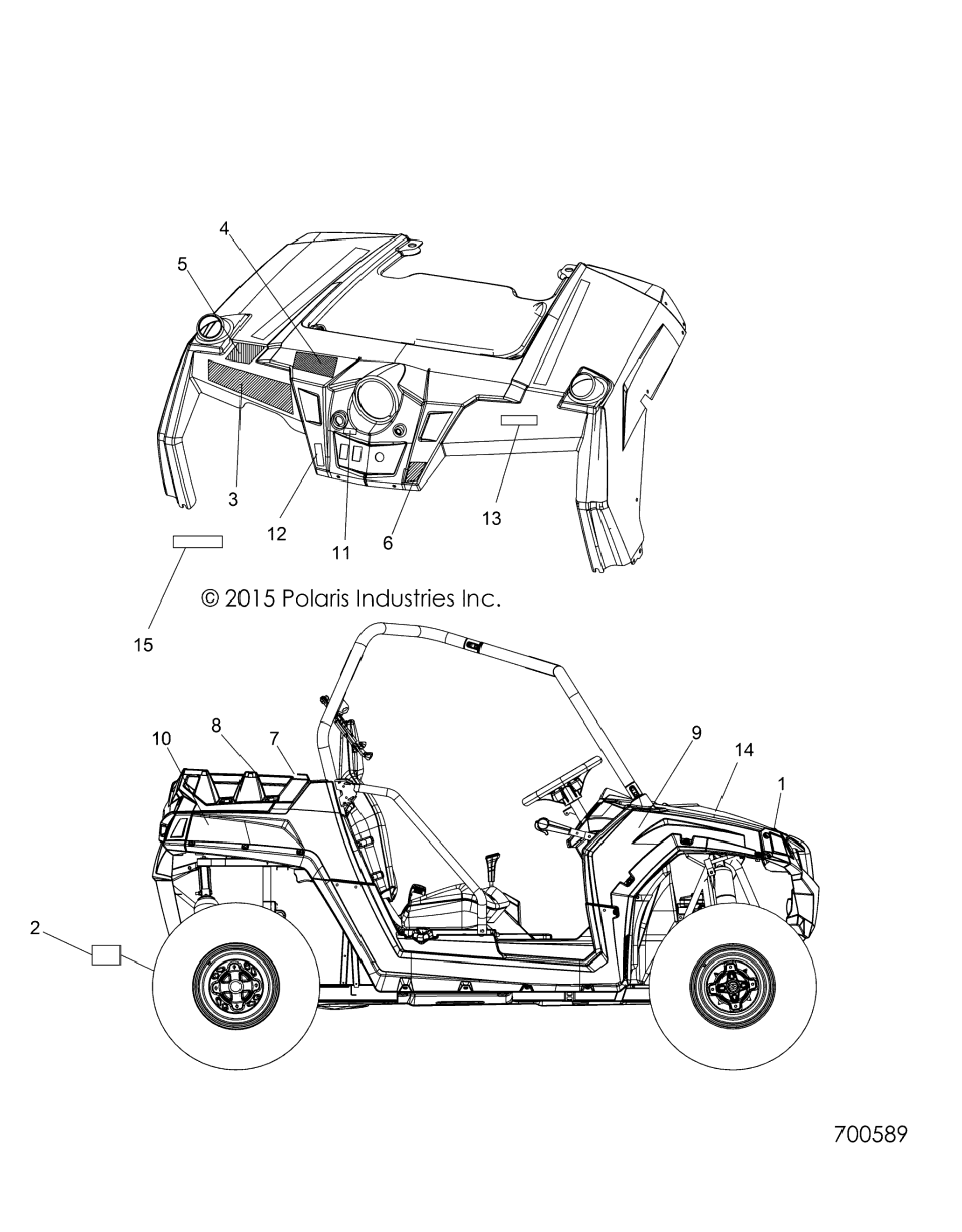 4
5
3
12
11
6
13
15
© 2015 Polaris Industries Inc.
10
8
7
9
14
1
2
700589