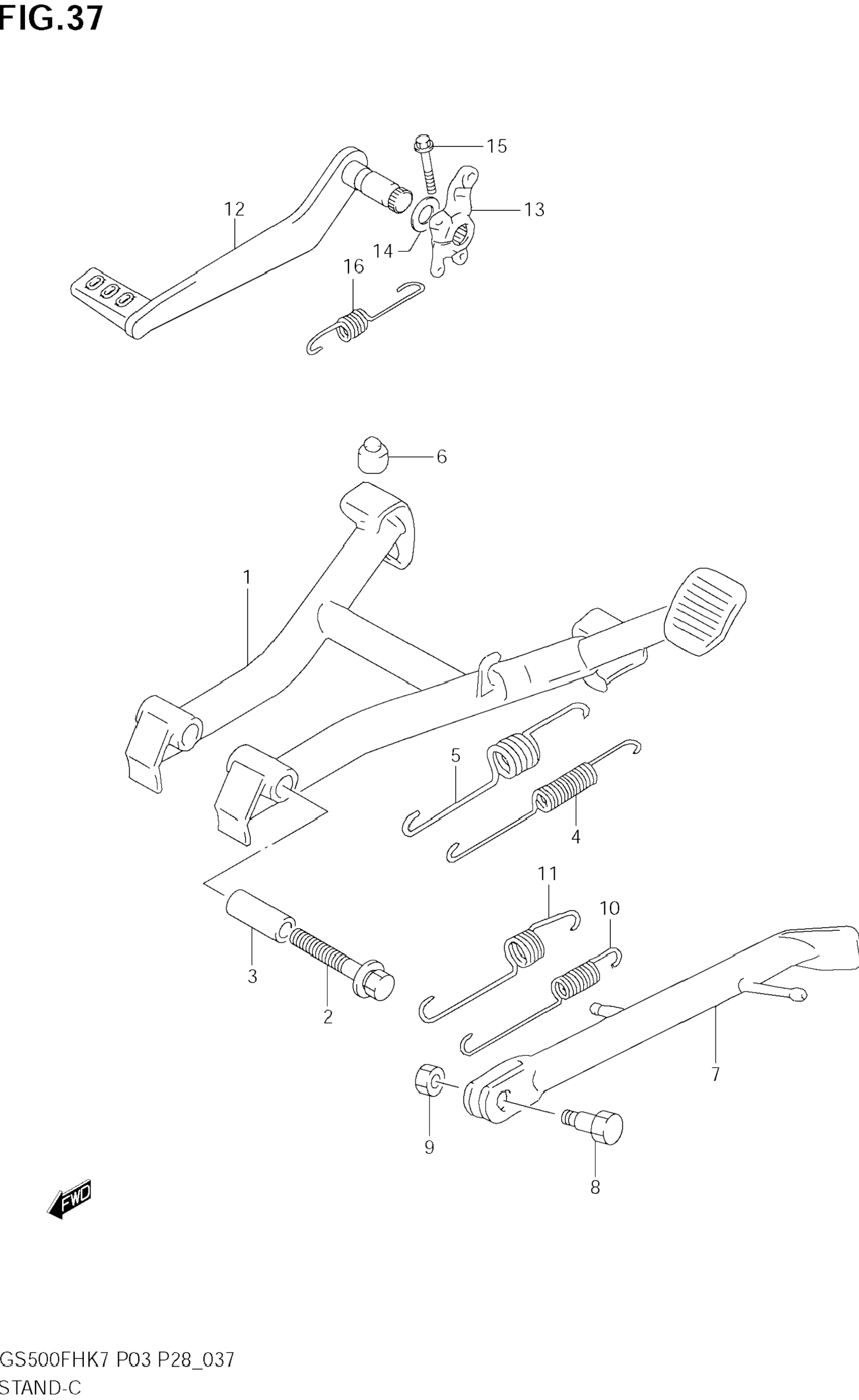 FIG.37

15
12
13
14
16

6

1

5

4

11

10

3

2

7

9

8

FWD

GS500FHK7 P03 P28_037
STAND-C